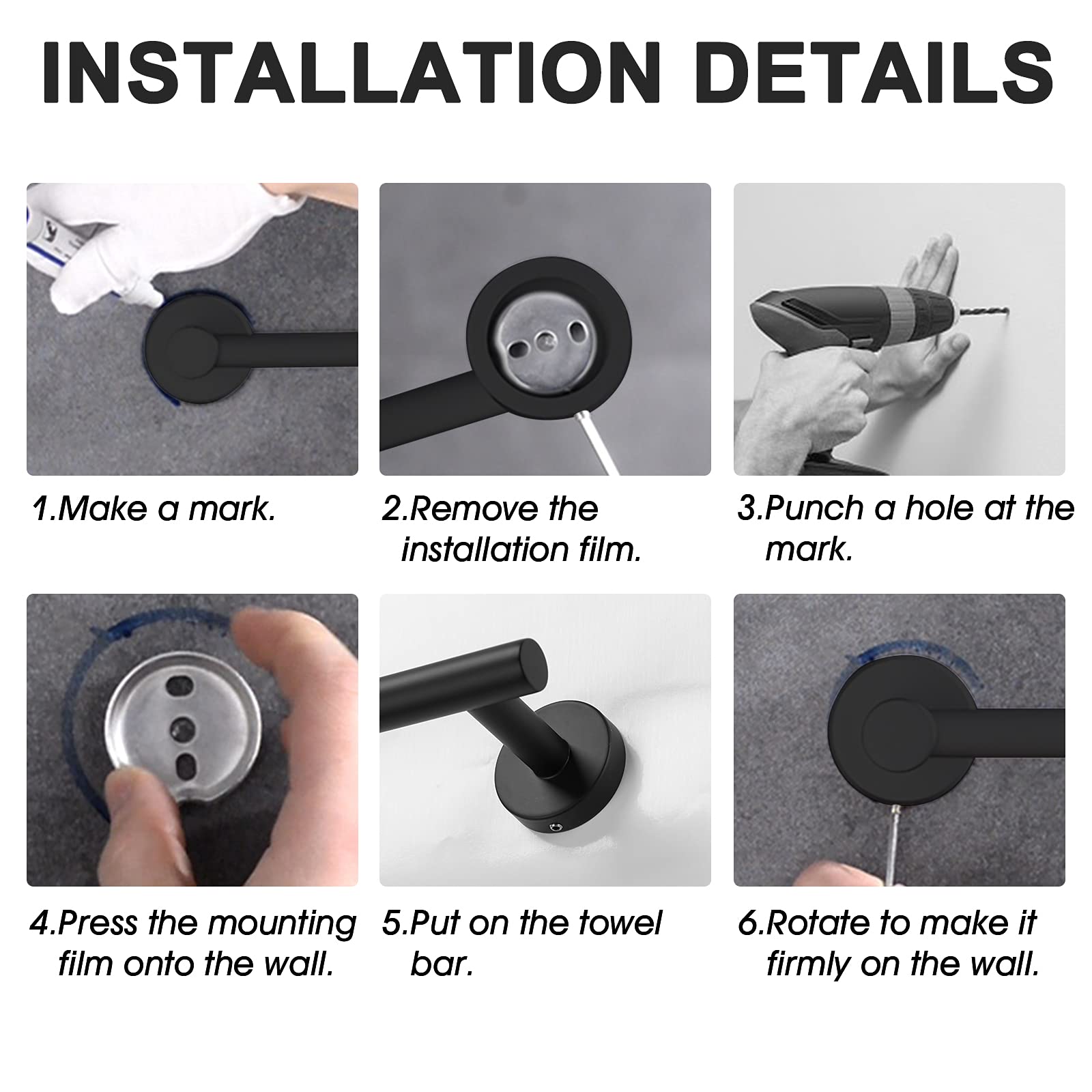 INSTALLATION DETAILS

1.Make a mark.

2.Remove the installation film.

3.Punch a hole at the mark.

4.Press the mounting film onto the wall.

5.Put on the towel bar.

6.Rotate to make it firmly on the wall.