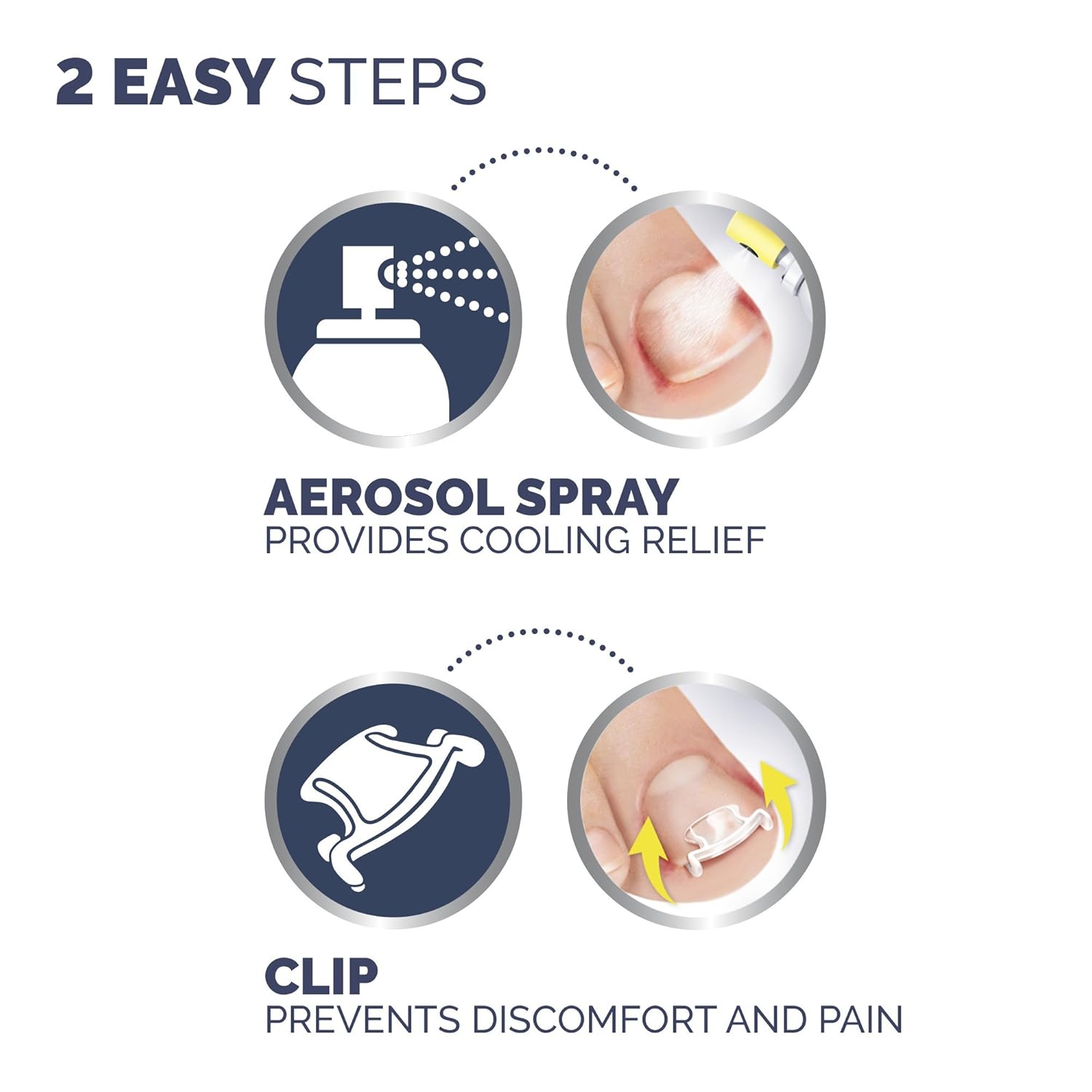 2 EASY STEPS

AEROSOL SPRAY
PROVIDES COOLING RELIEF

CLIP
PREVENTS DISCOMFORT AND PAIN