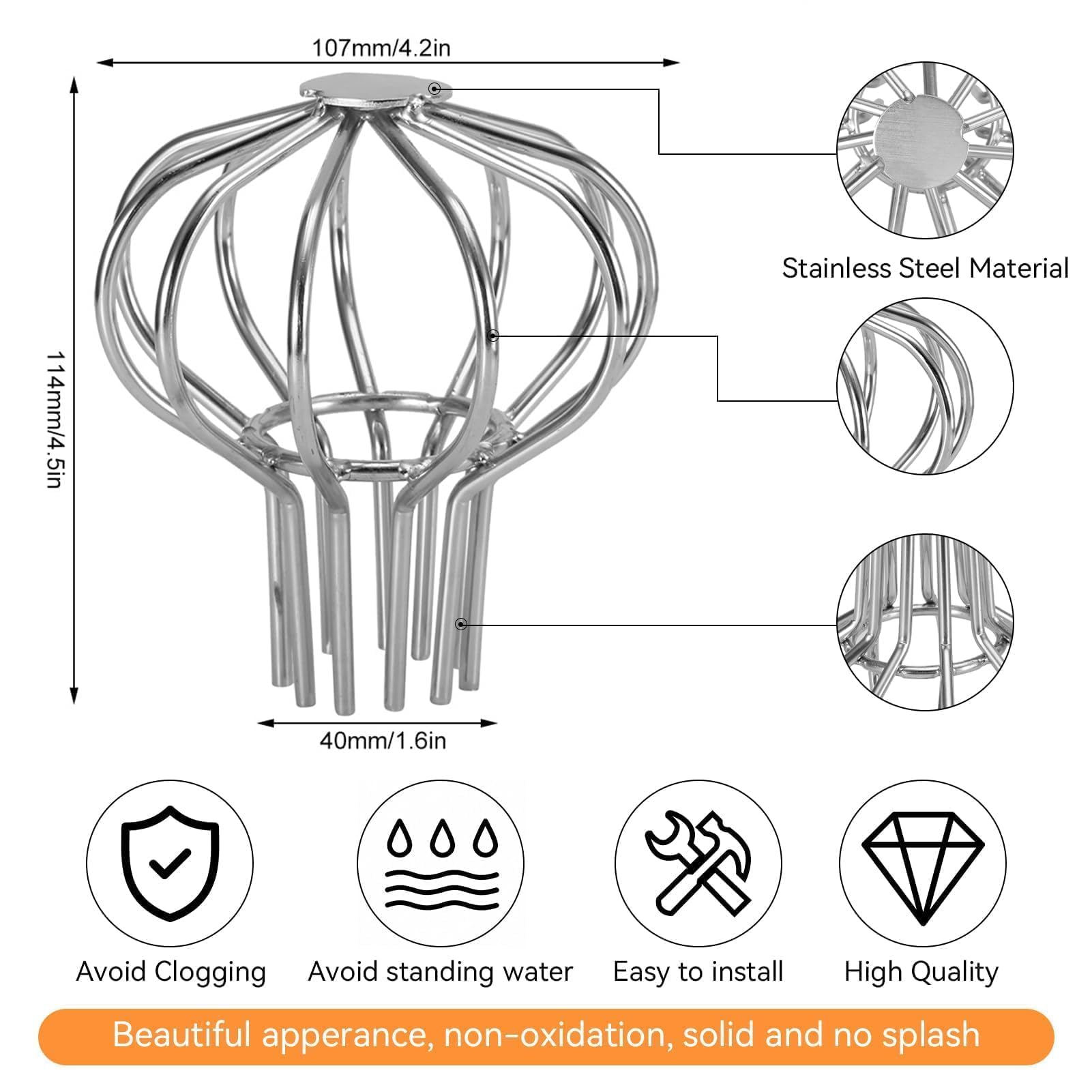 107mm/4.2in

114mm/4.5in

40mm/1.6in

Stainless Steel Material

Avoid Clogging

Avoid standing water

Easy to install

High Quality

Beautiful apperance, non-oxidation, solid and no splash