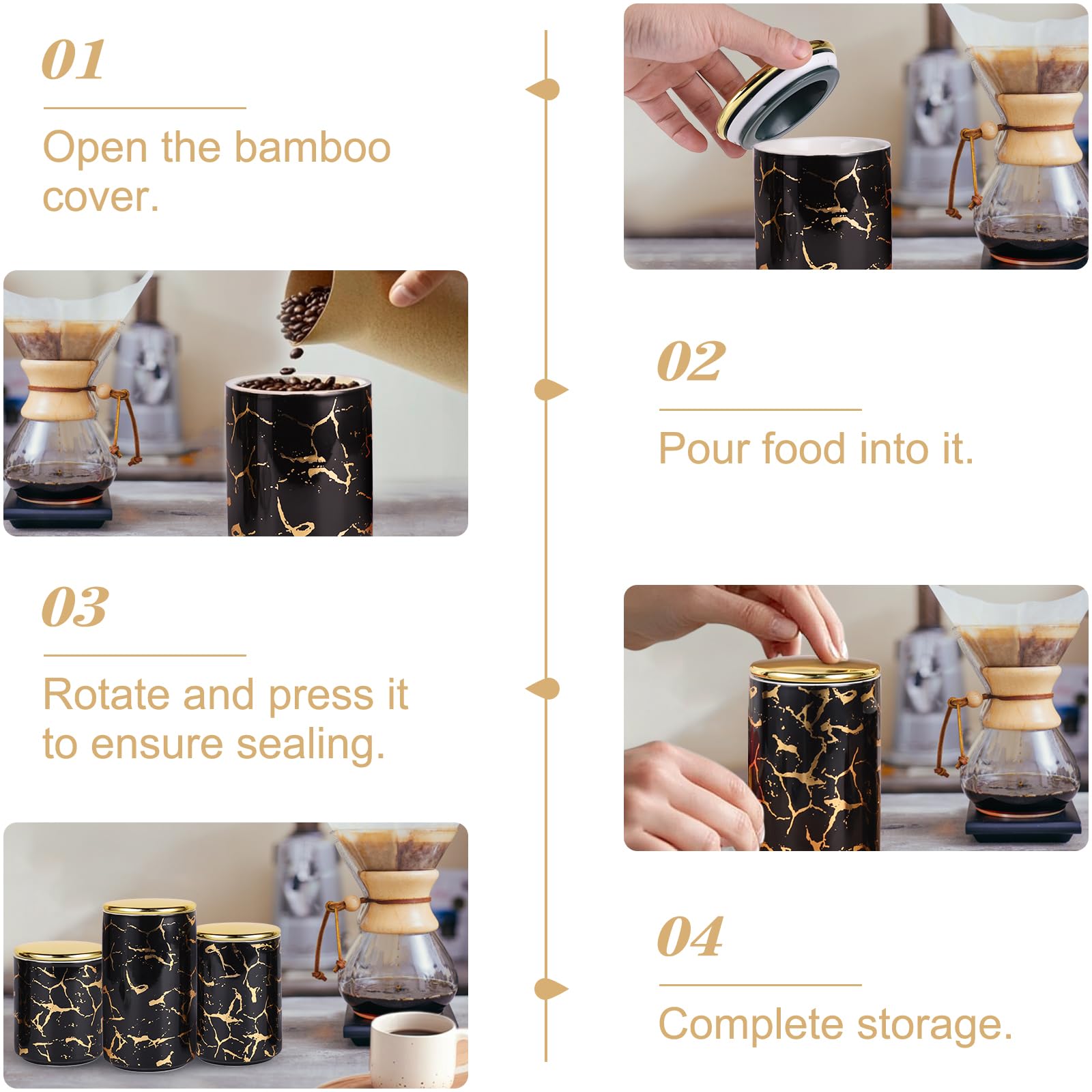 01

Open the bamboo cover.

02

Pour food into it.

03

Rotate and press it to ensure sealing.

04

Complete storage.