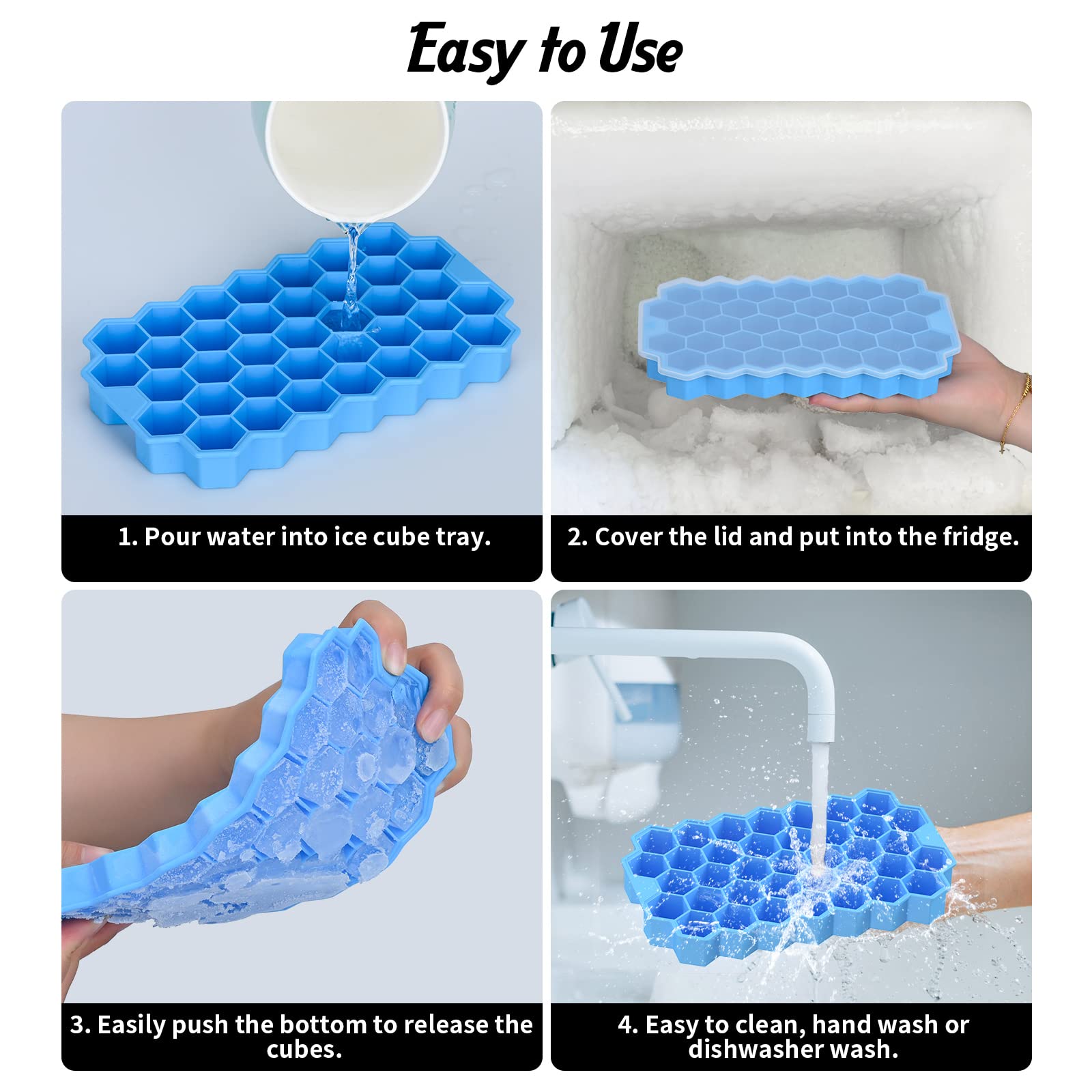 Easy to Use

1. Pour water into ice cube tray.

2. Cover the lid and put into the fridge.

3. Easily push the bottom to release the cubes.

4. Easy to clean, hand wash or dishwasher wash.