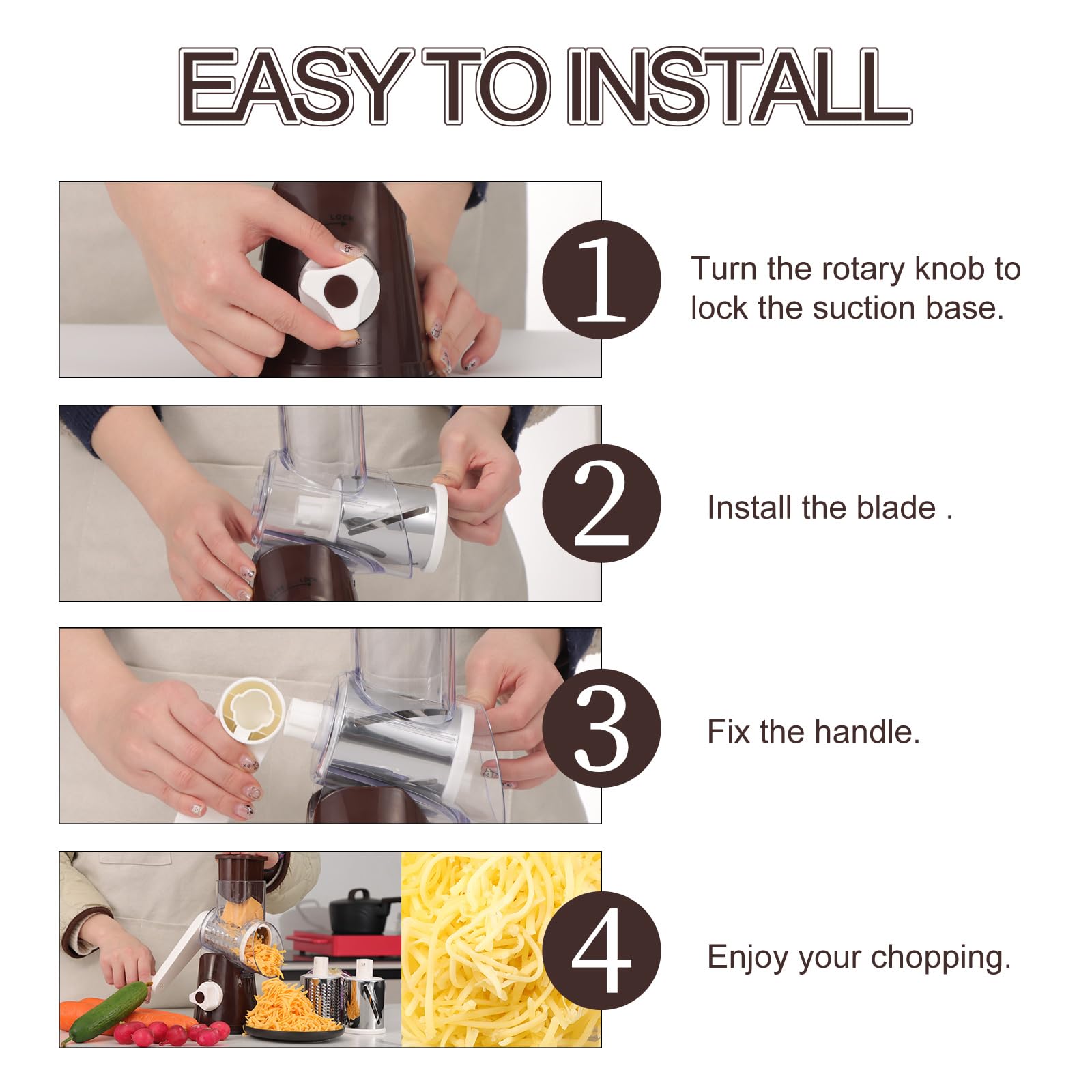 EASY TO INSTALL

LOCK

1

Turn the rotary knob to lock the suction base.

2

Install the blade .

3

Fix the handle.

4

Enjoy your chopping.