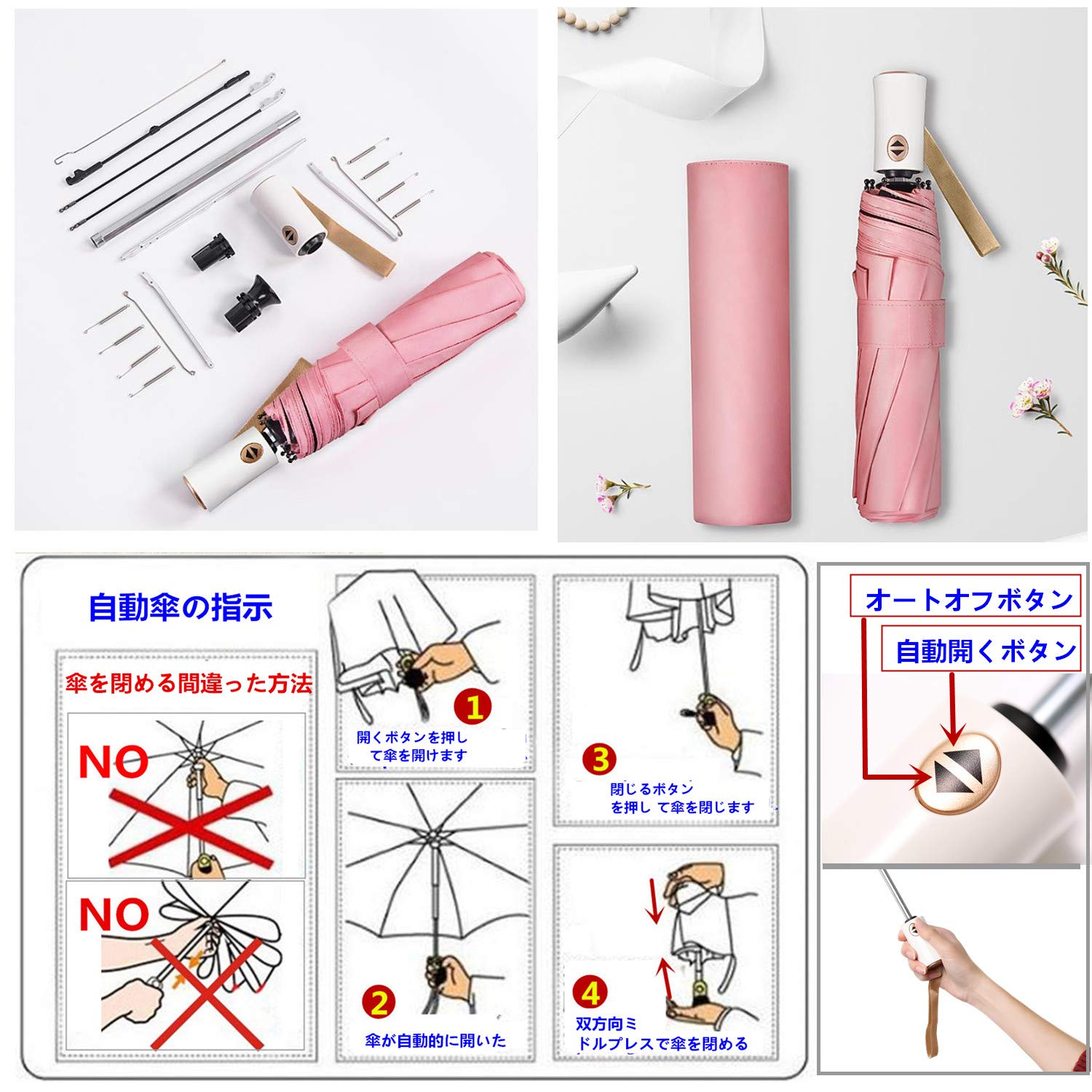 自動傘の指示

傘を閉める間違った方法

NO

NO

1
開くボタンを押して傘を開けます

2
傘が自動的に開いた

3
閉じるボタンを押し て傘を閉じます

4
双方向ミドルプレスで傘を閉める

オートオフボタン

自動開くボタン