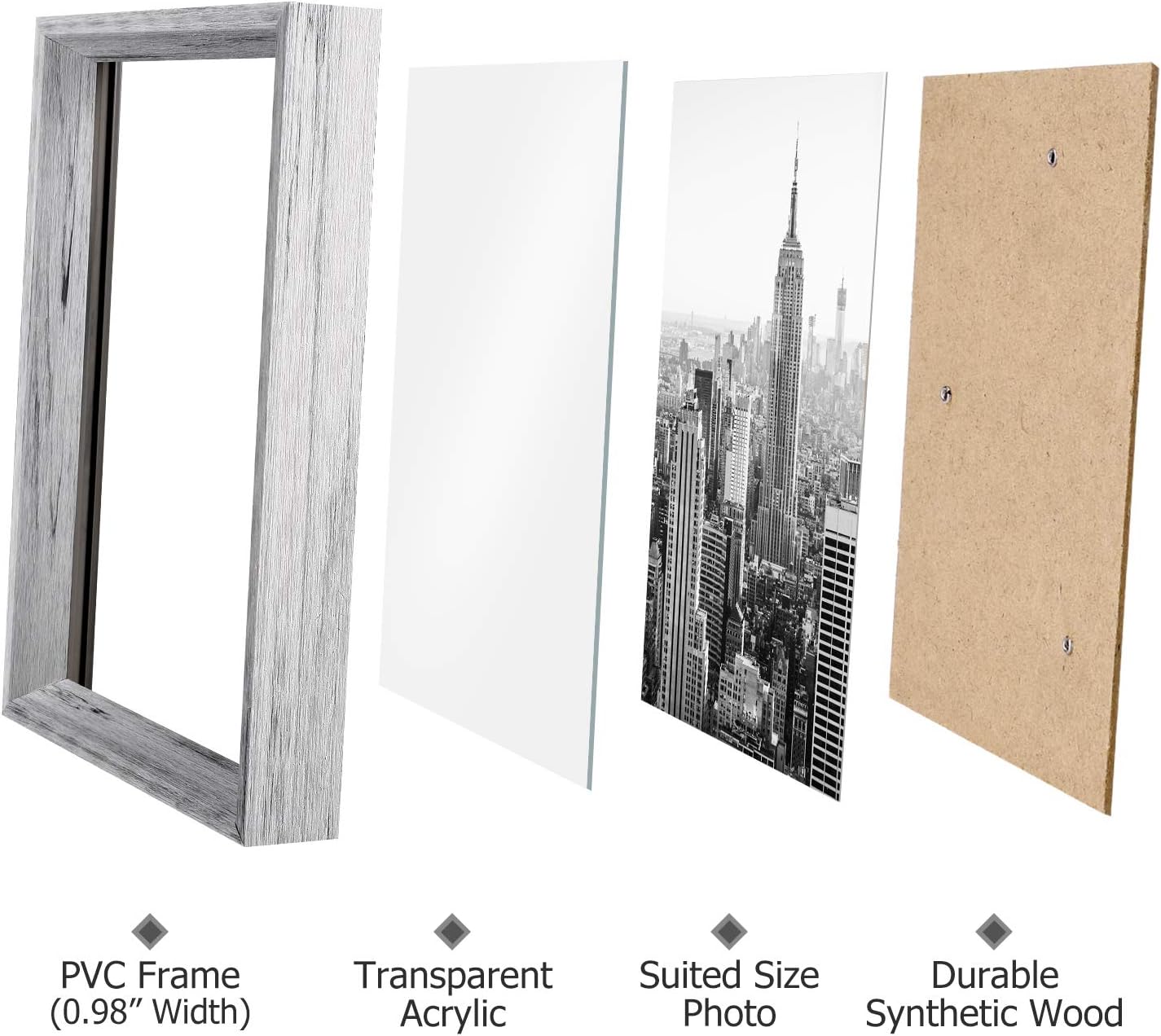 PVC Frame
(0.98” Width)

Transparent
Acrylic

Suited Size
Photo

Durable
Synthetic Wood