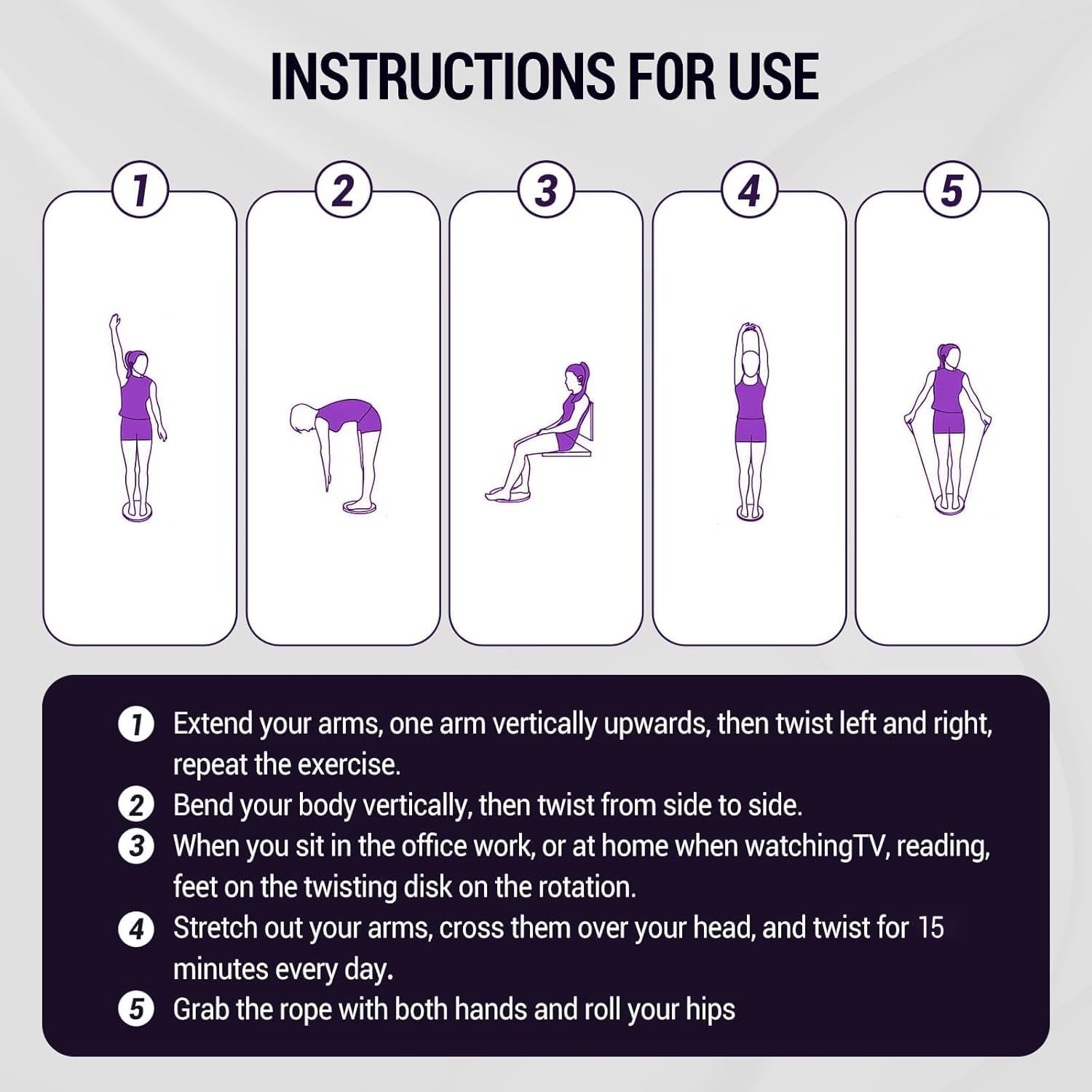 INSTRUCTIONS FOR USE

1

2

3

4

5

1 Extend your arms, one arm vertically upwards, then twist left and right, repeat the exercise.

2 Bend your body vertically, then twist from side to side.

3 When you sit in the office work, or at home when watchingTV, reading, feet on the twisting disk on the rotation.

4 Stretch out your arms, cross them over your head, and twist for 15 minutes every day.

5 Grab the rope with both hands and roll your hips