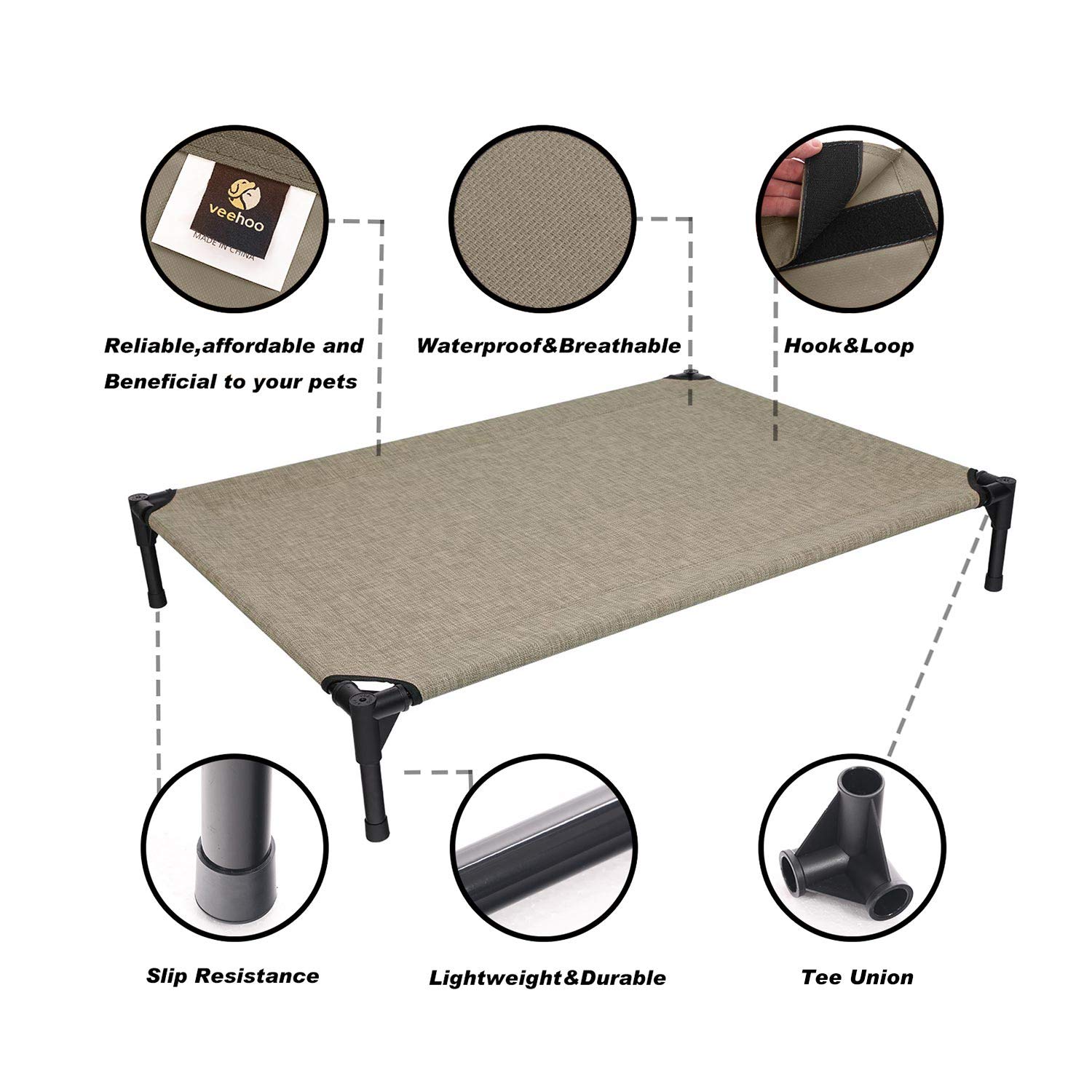 veehoo
MADE IN CHINA

Reliable,affordable and Beneficial to your pets

Waterproof&Breathable

Hook&Loop

Slip Resistance

Lightweight&Durable

Tee Union