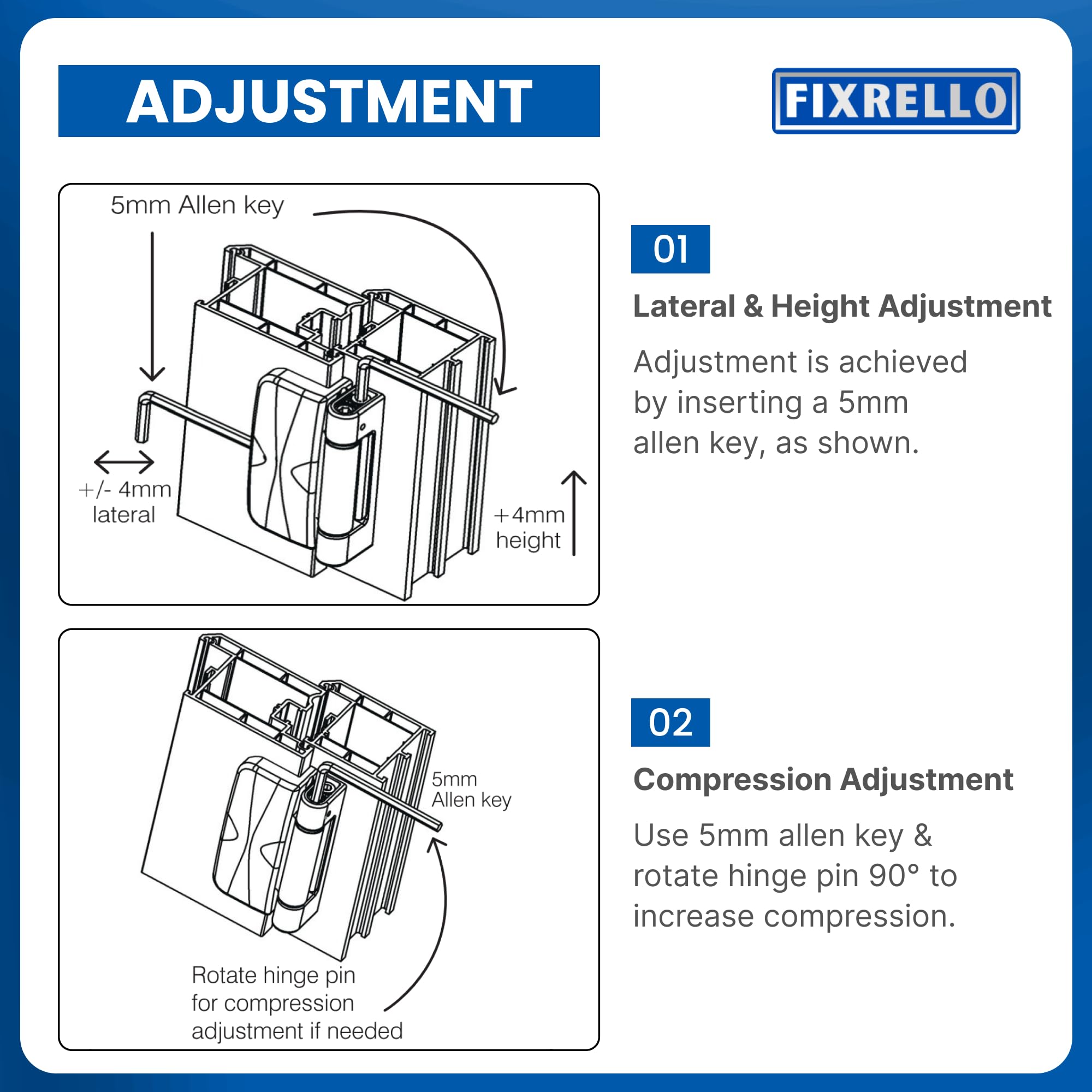 ADJUSTMENT

FIXRELLO

5mm Allen key

+/- 4mm lateral

+4mm height

01

Lateral & Height Adjustment

Adjustment is achieved by inserting a 5mm allen key, as shown.

5mm Allen key

Rotate hinge pin for compression adjustment if needed

02

Compression Adjustment

Use 5mm allen key & rotate hinge pin 90° to increase compression.