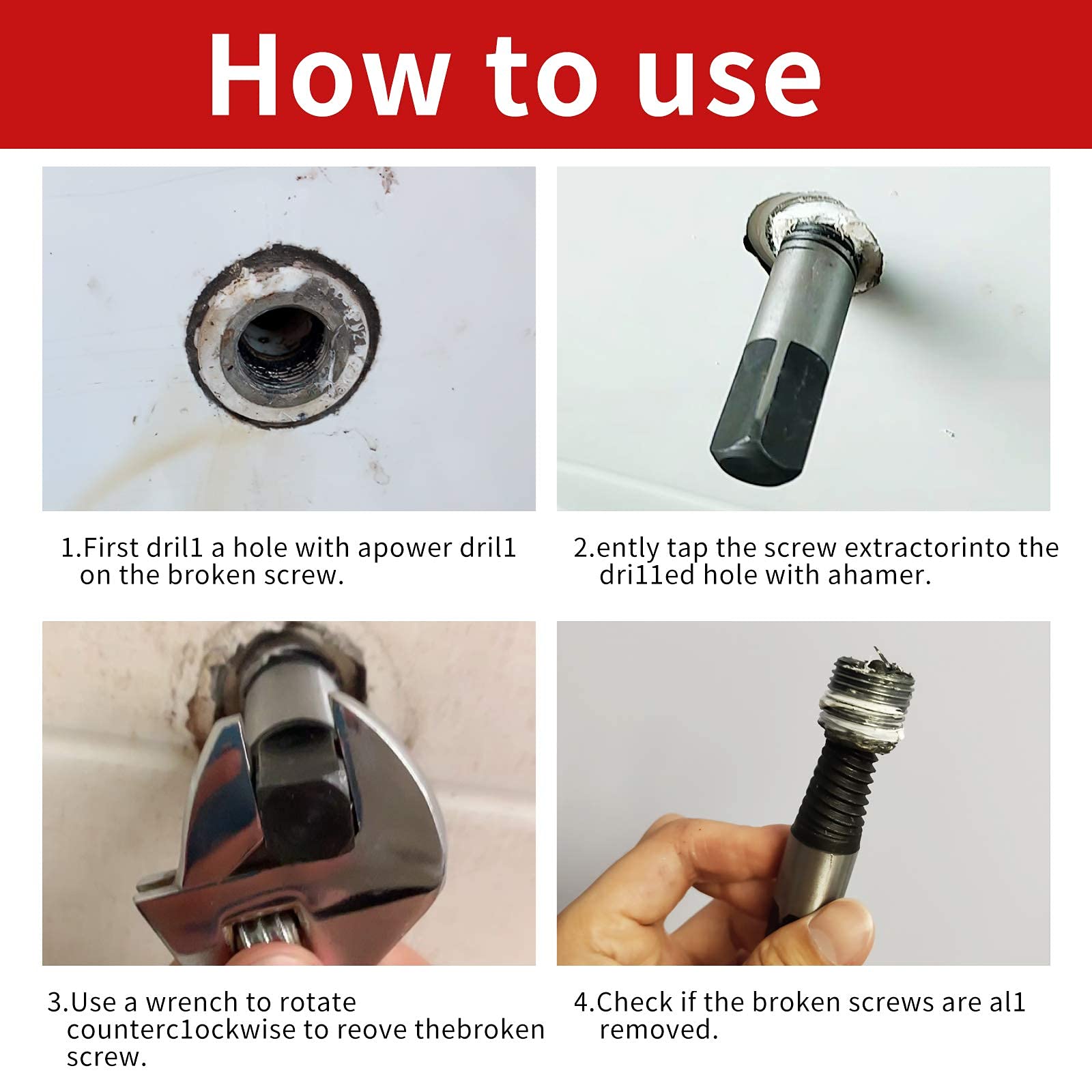 How to use

1.First dril1 a hole with apower dril1 on the broken screw.

2.ently tap the screw extractorinto the dri11ed hole with ahamer.

3.Use a wrench to rotate counterc1ockwise to reove thebroken screw.

4.Check if the broken screws are al1 removed.