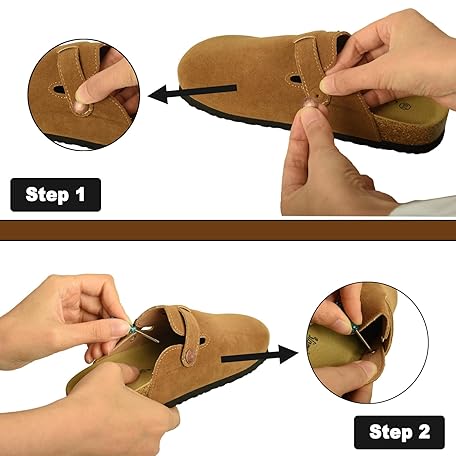 Step 1

Step 2