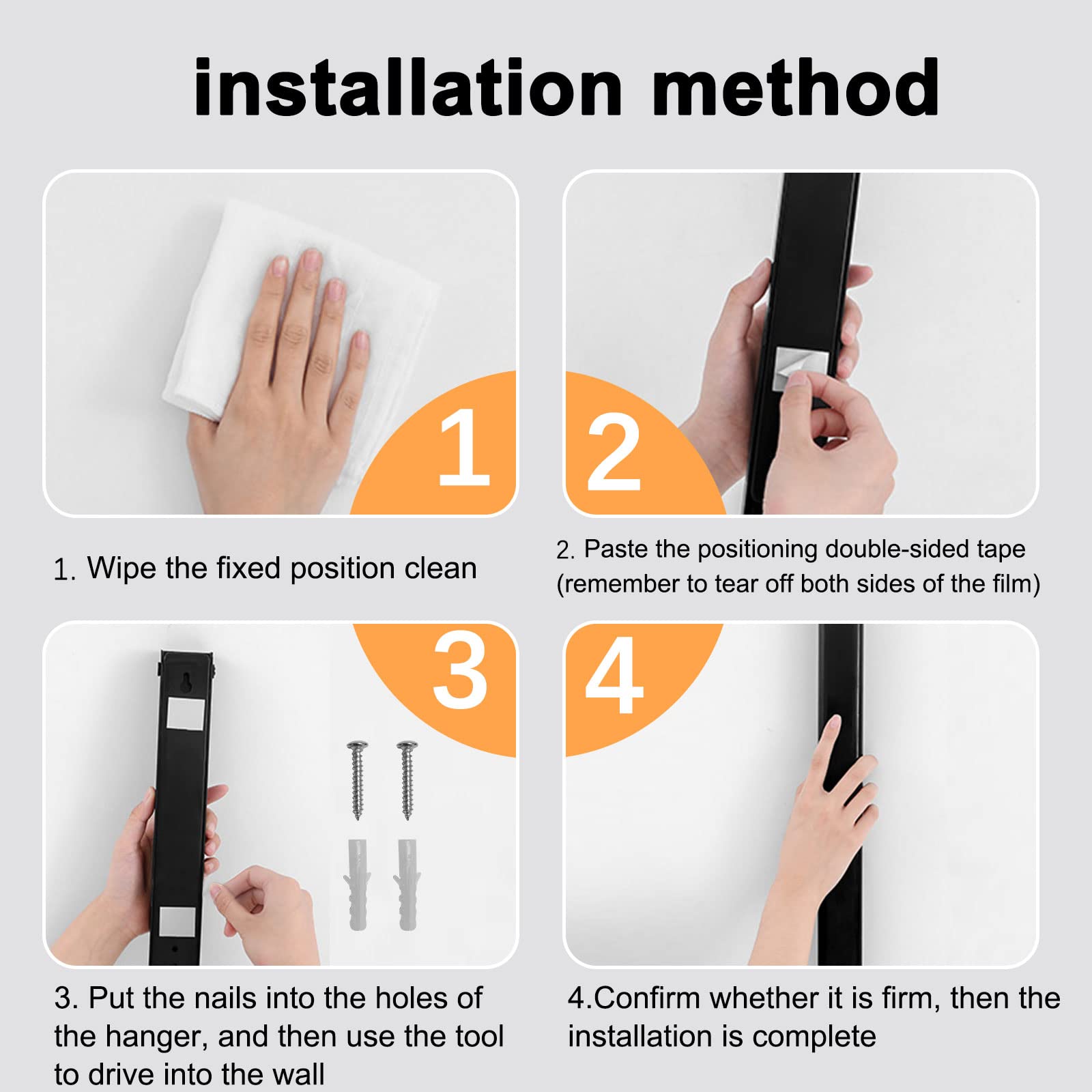 installation method

1

2

1. Wipe the fixed position clean

2. Paste the positioning double-sided tape (remember to tear off both sides of the film)

3

4

3. Put the nails into the holes of the hanger, and then use the tool to drive into the wall

4.Confirm whether it is firm, then the installation is complete