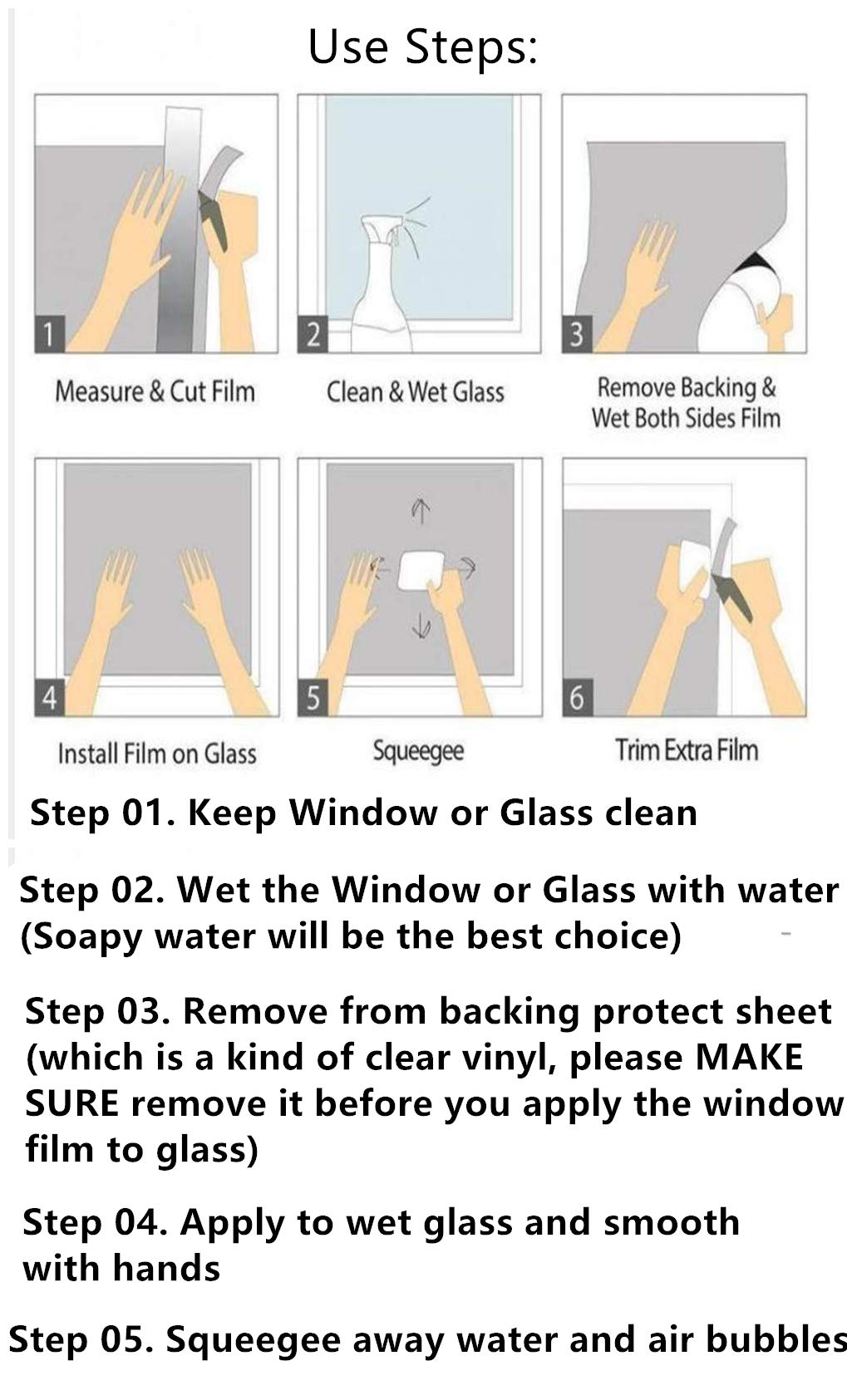 Use Steps:

1
Measure & Cut Film

2
Clean & Wet Glass

3
Remove Backing & Wet Both Sides Film

4
Install Film on Glass

5
Squeegee

6
Trim Extra Film

Step 01. Keep Window or Glass clean

Step 02. Wet the Window or Glass with water (Soapy water will be the best choice)

Step 03. Remove from backing protect sheet (which is a kind of clear vinyl, please MAKE SURE remove it before you apply the window film to glass)

Step 04. Apply to wet glass and smooth with hands

Step 05. Squeegee away water and air bubbles