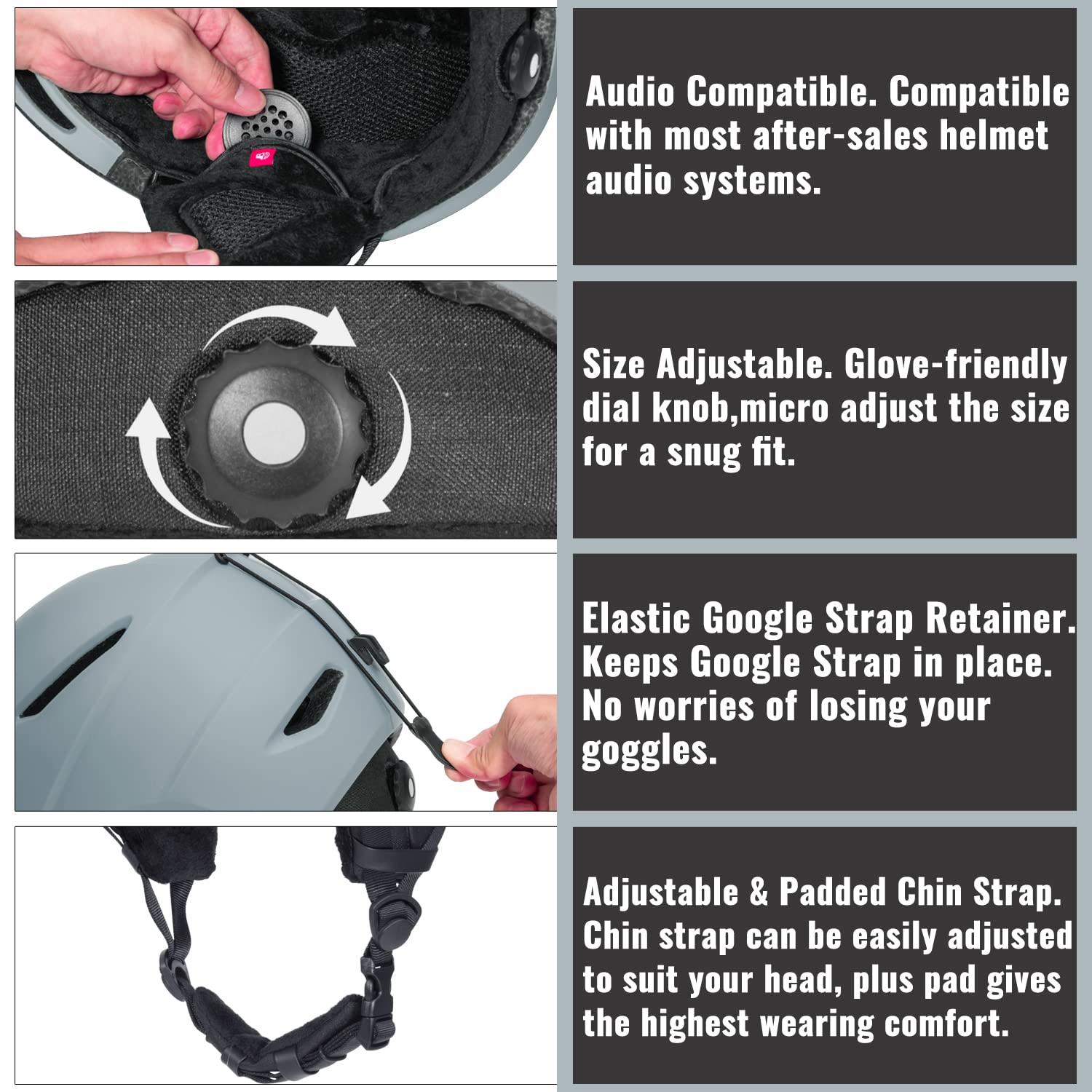 Audio Compatible. Compatible with most after-sales helmet audio systems.

Size Adjustable. Glove-friendly dial knob,micro adjust the size for a snug fit.

Elastic Google Strap Retainer. Keeps Google Strap in place. No worries of losing your goggles.

Adjustable & Padded Chin Strap. Chin strap can be easily adjusted to suit your head, plus pad gives the highest wearing comfort.