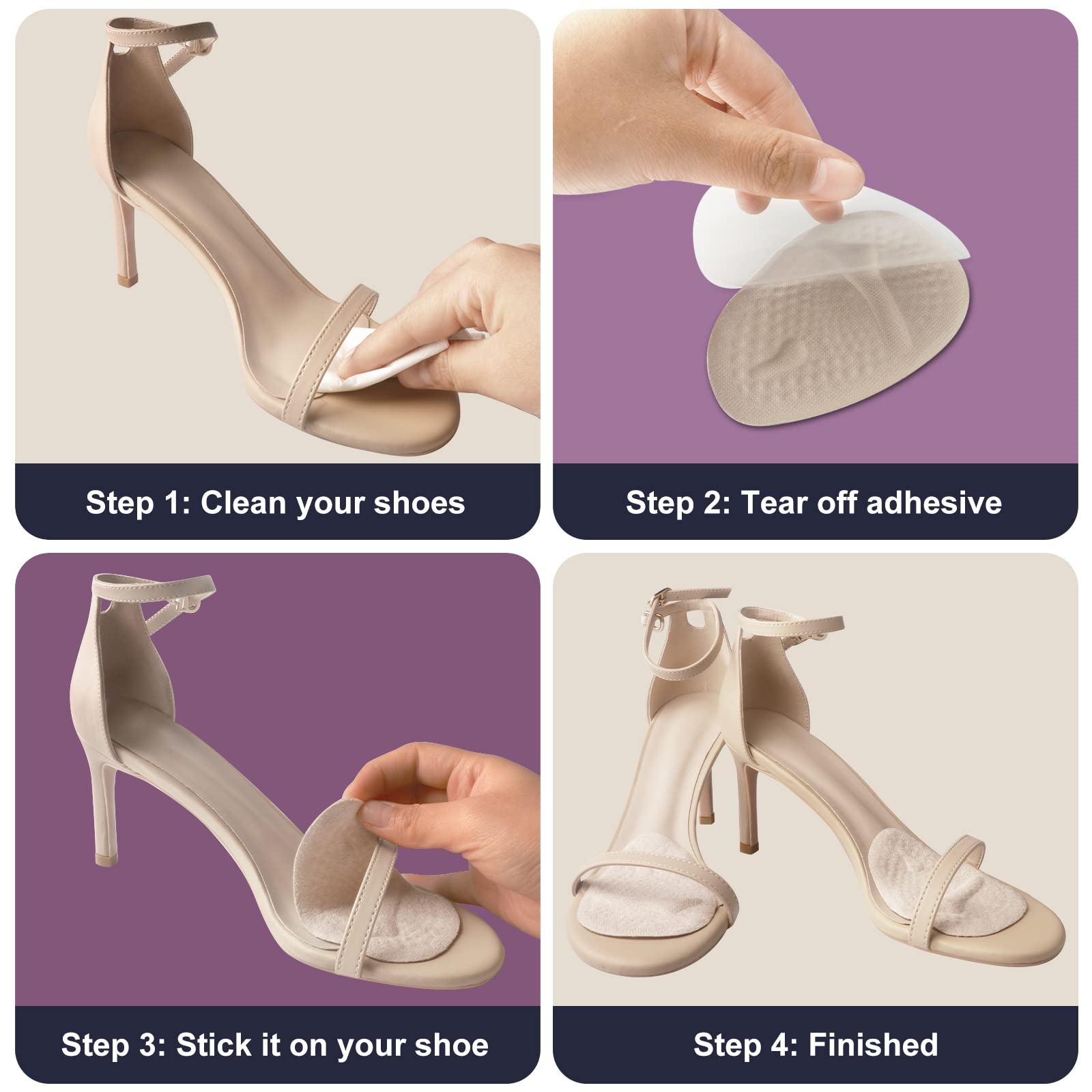 Step 1: Clean your shoes

Step 2: Tear off adhesive

Step 3: Stick it on your shoe

Step 4: Finished