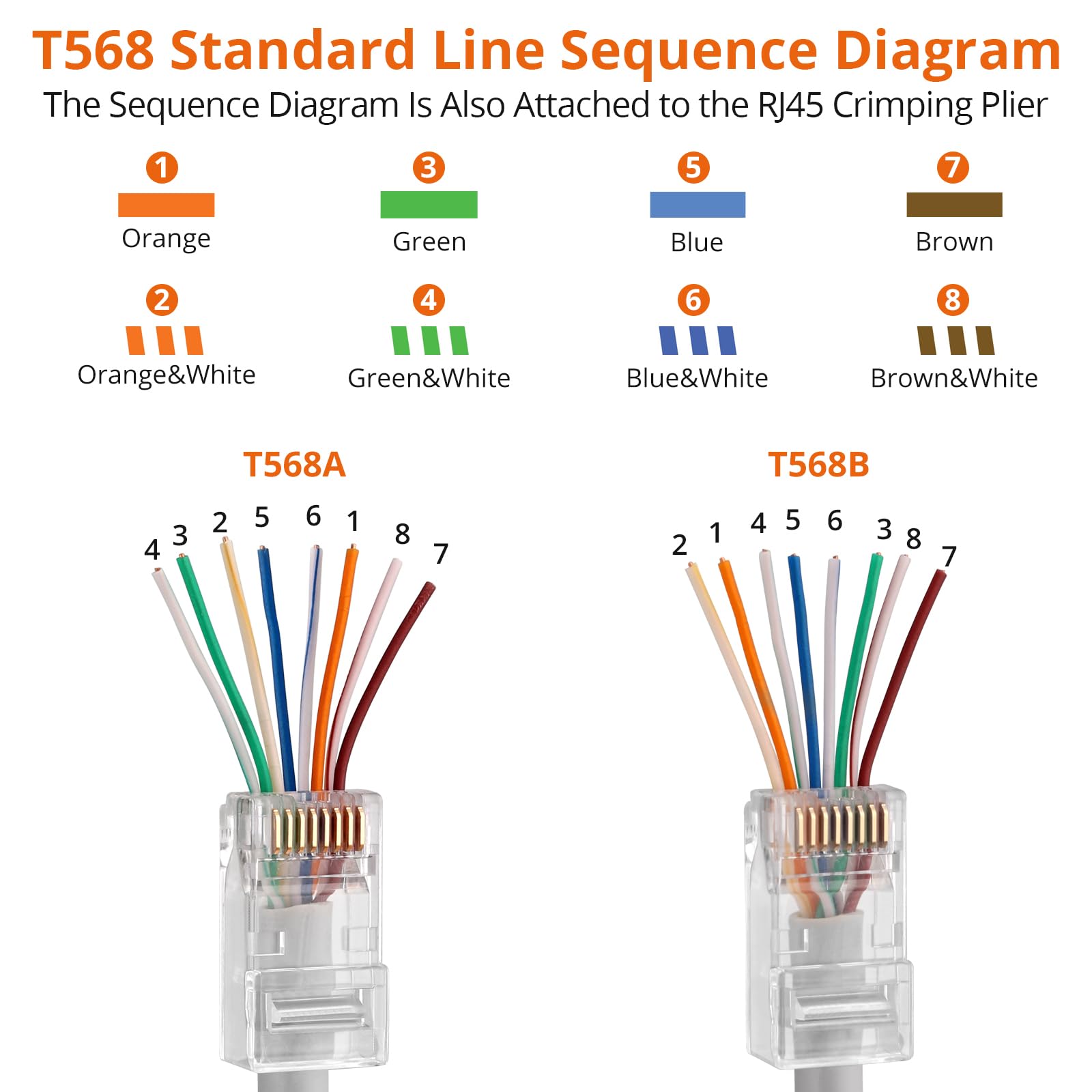 T568 Standard Line Sequence Diagram

The Sequence Diagram Is Also Attached to the RJ45 Crimping Plier

1
Orange

3
Green

5
Blue

7
Brown

2
Orange&White

4
Green&White

6
Blue&White

8
Brown&White

T568A

4 3 2 5 6 1 8 7

T568B

2 1 4 5 6 3 8 7