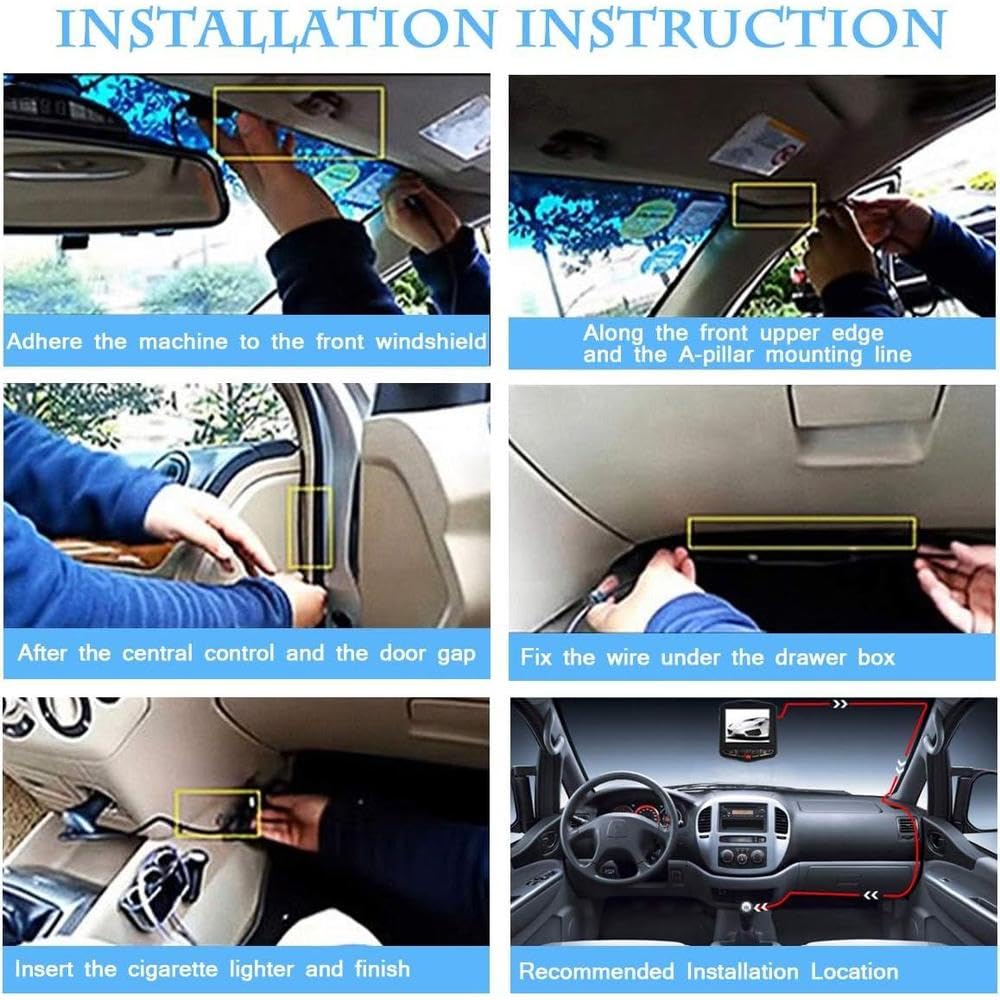 INSTALLATION INSTRUCTION

Adhere the machine to the front windshield

Along the front upper edge and the A-pillar mounting line

After the central control and the door gap

Fix the wire under the drawer box

Insert the cigarette lighter and finish

Recommended Installation Location