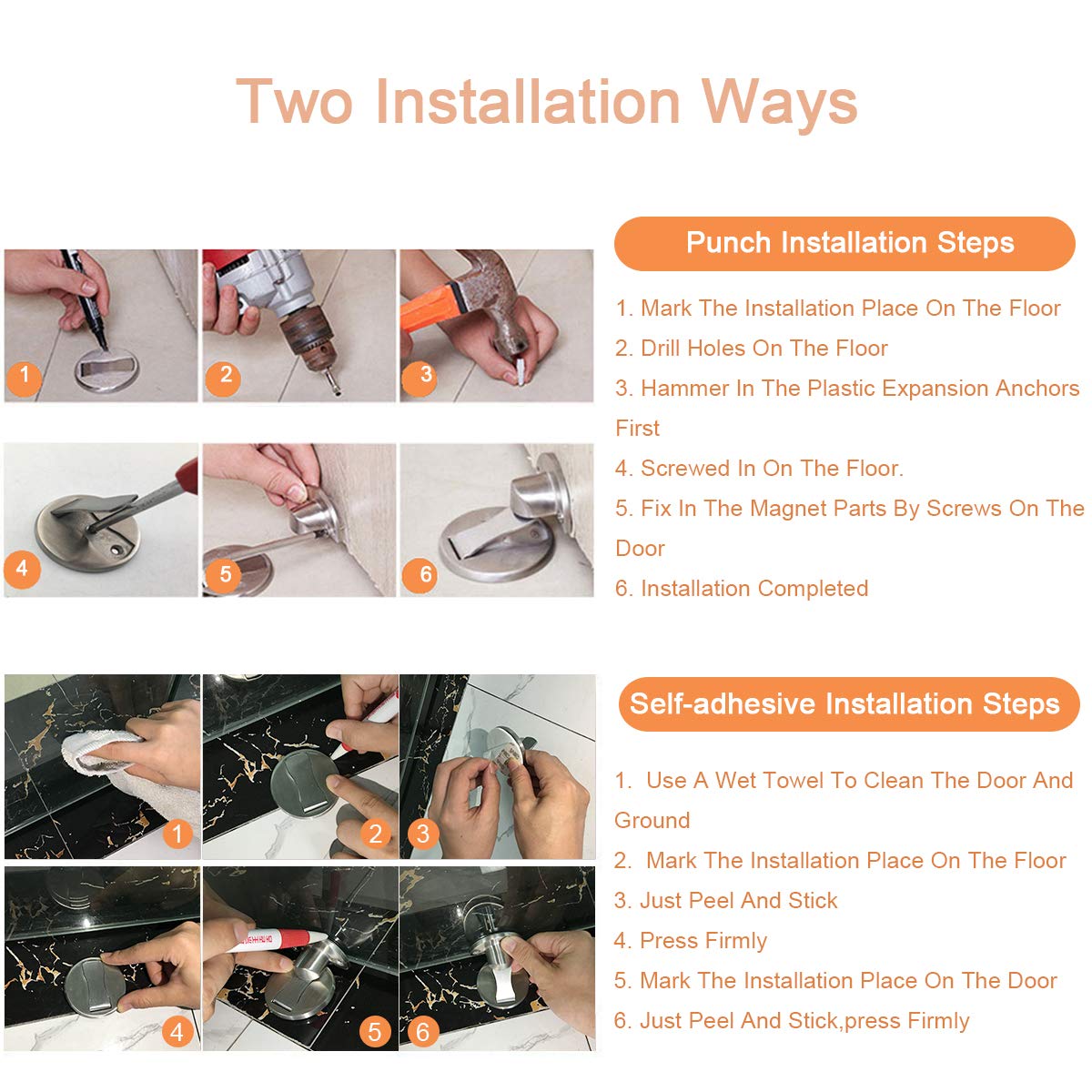 Two Installation Ways

1
2
3
4
5
6

Punch Installation Steps

1. Mark The Installation Place On The Floor
2. Drill Holes On The Floor
3. Hammer In The Plastic Expansion Anchors First
4. Screwed In On The Floor.
5. Fix In The Magnet Parts By Screws On The Door
6. Installation Completed

1
2
3
4
5
6

Self-adhesive Installation Steps

1. Use A Wet Towel To Clean The Door And Ground
2. Mark The Installation Place On The Floor
3. Just Peel And Stick
4. Press Firmly
5. Mark The Installation Place On The Door
6. Just Peel And Stick,press Firmly