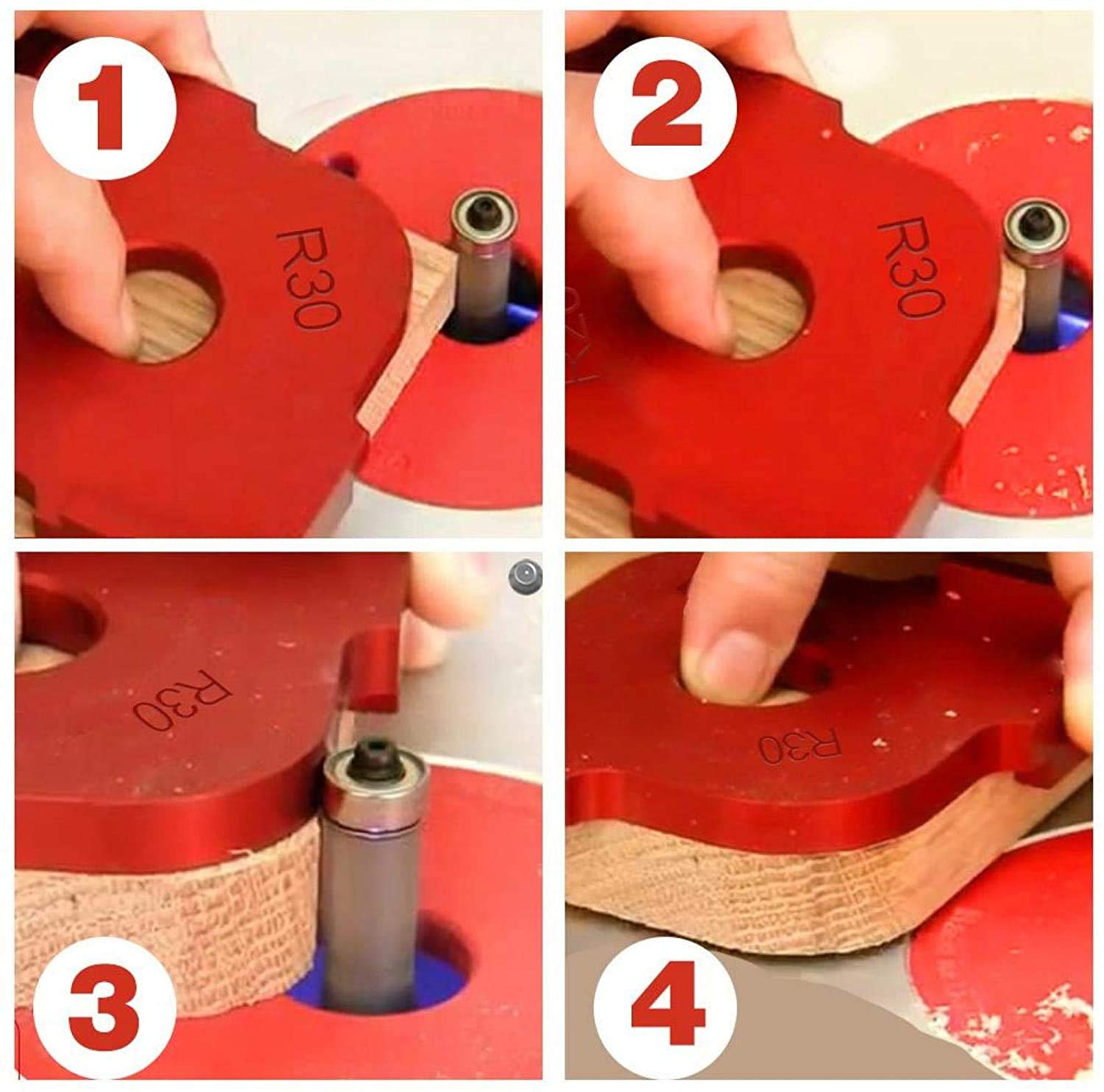 1
R30
2
R30
3
R30
4
R30