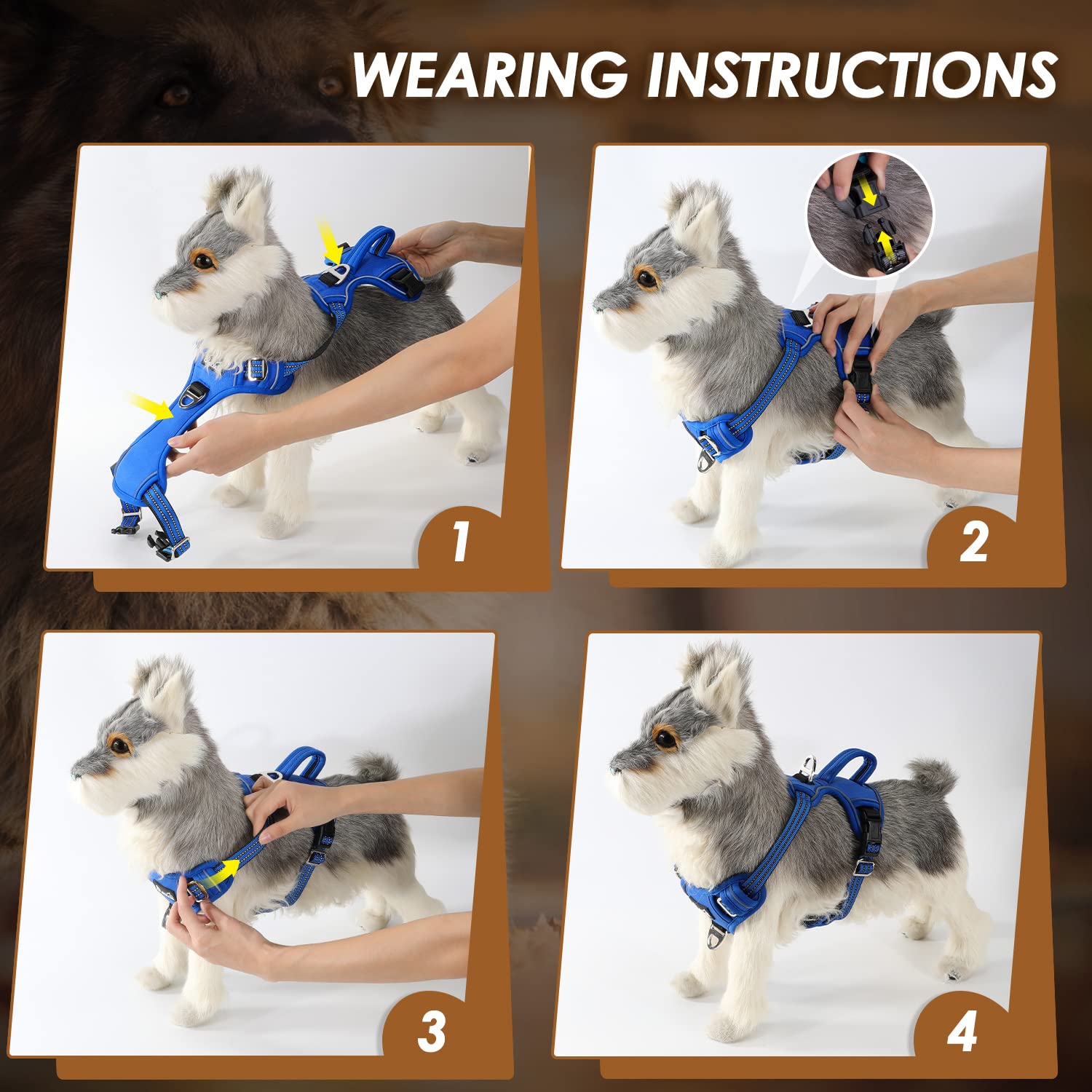 WEARING INSTRUCTIONS

1

2

3

4