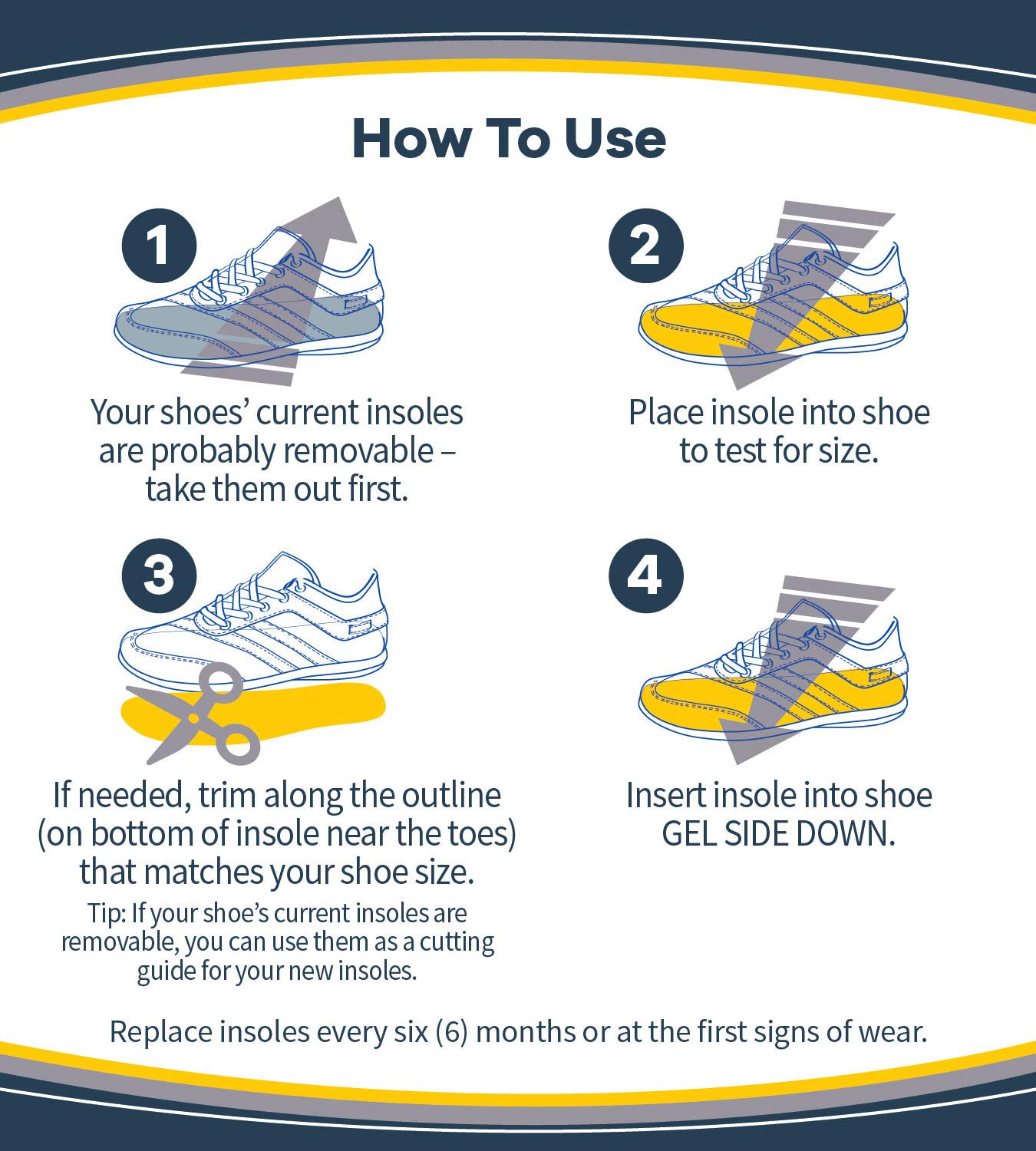 How To Use

1

Your shoes' current insoles are probably removable – take them out first.

2

Place insole into shoe to test for size.

3

If needed, trim along the outline (on bottom of insole near the toes) that matches your shoe size.

Tip: If your shoe's current insoles are removable, you can use them as a cutting guide for your new insoles.

4

Insert insole into shoe GEL SIDE DOWN.

Replace insoles every six (6) months or at the first signs of wear.