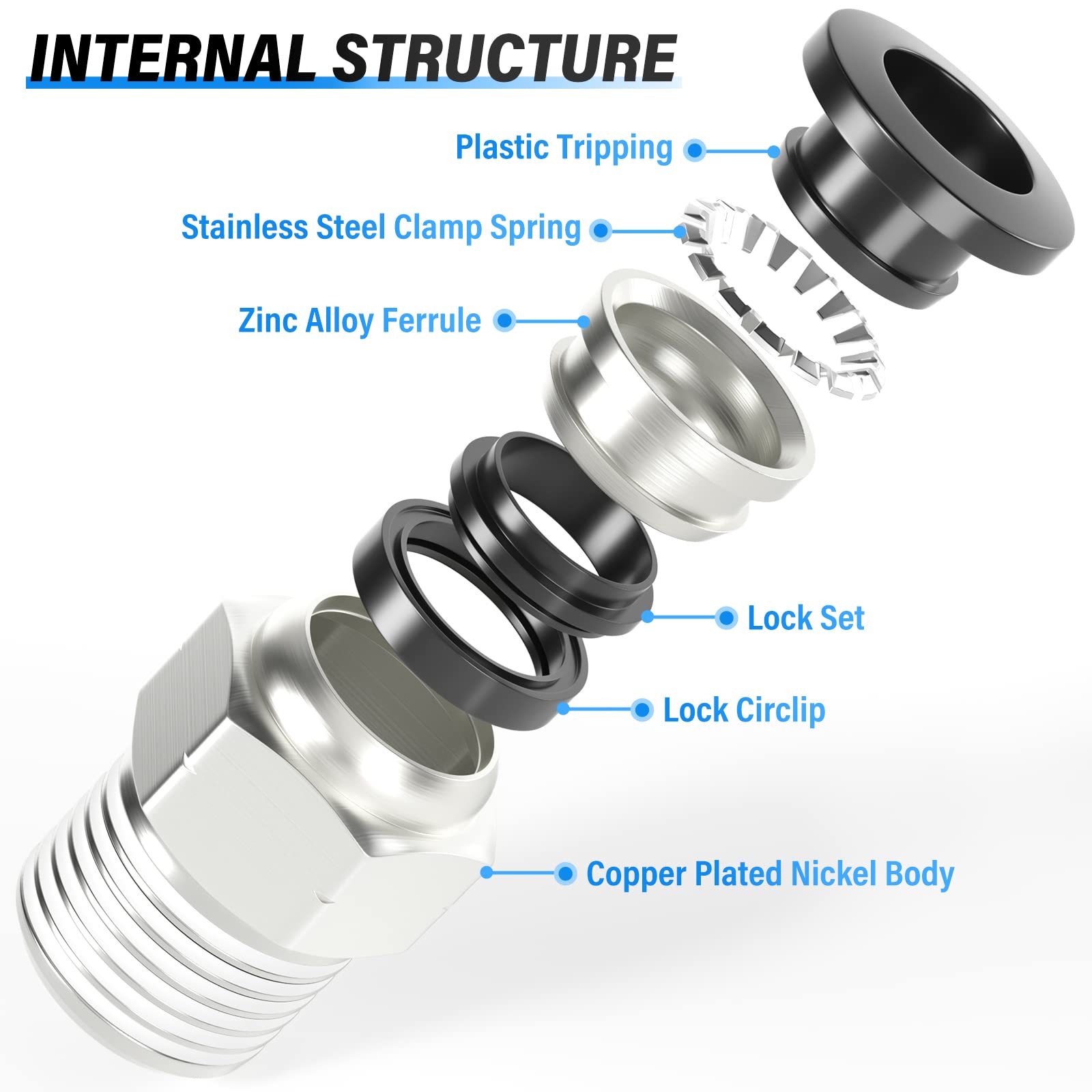 INTERNAL STRUCTURE

Plastic Tripping

Stainless Steel Clamp Spring

Zinc Alloy Ferrule

Lock Set

Lock Circlip

Copper Plated Nickel Body