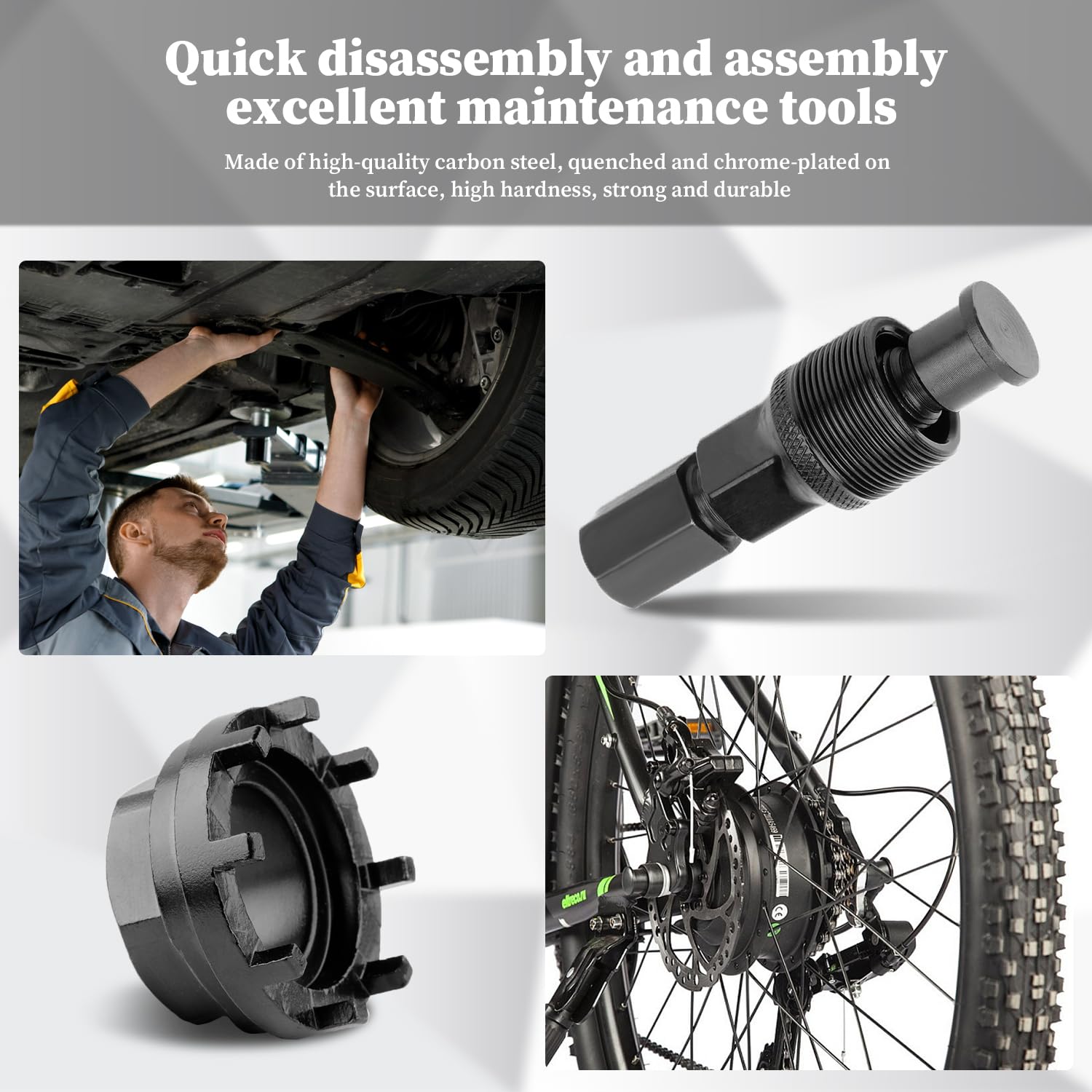 Quick disassembly and assembly excellent maintenance tools

Made of high-quality carbon steel, quenched and chrome-plated on the surface, high hardness, strong and durable

eltreco.ru