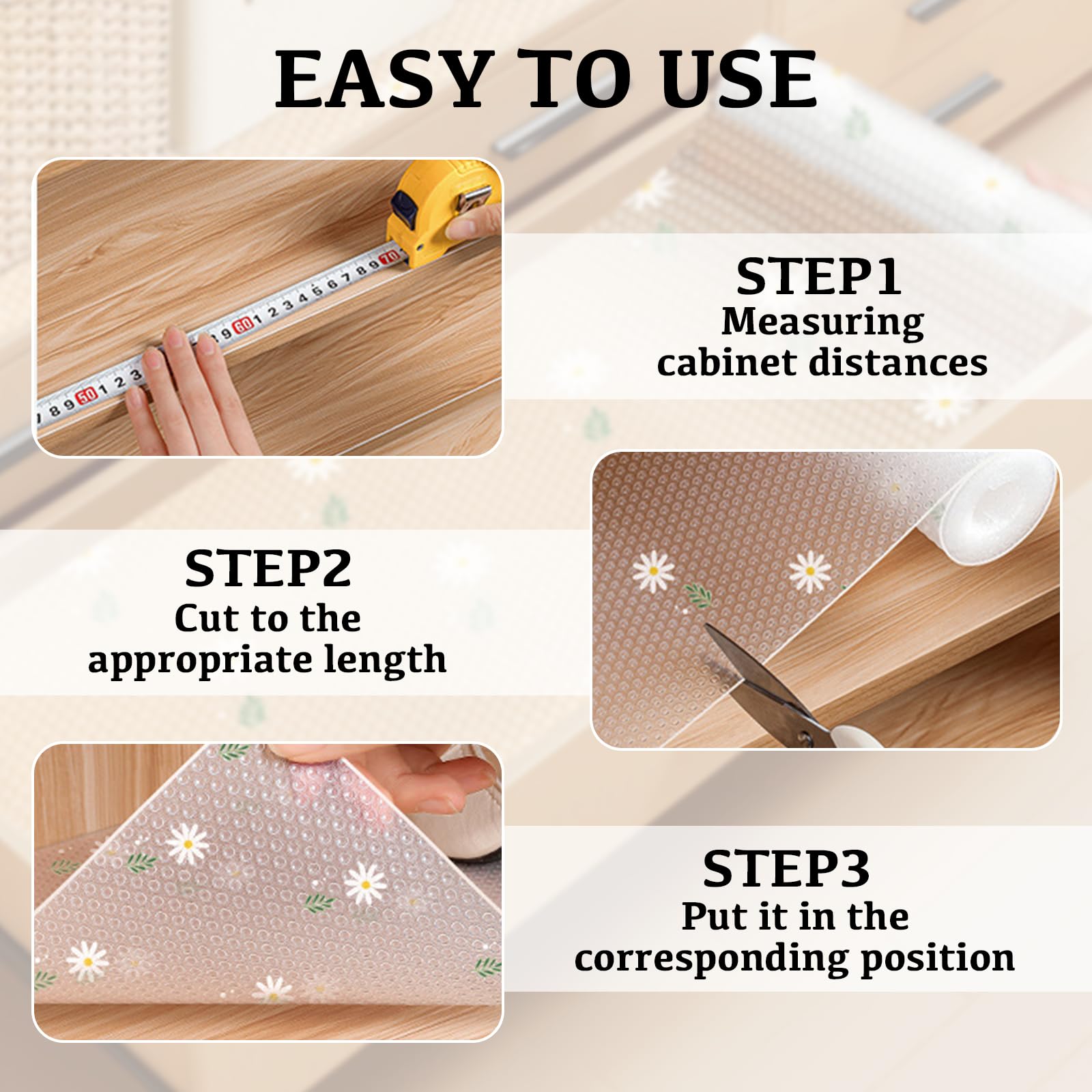 EASY TO USE

STEP1
Measuring cabinet distances

STEP2
Cut to the appropriate length

STEP3
Put it in the corresponding position