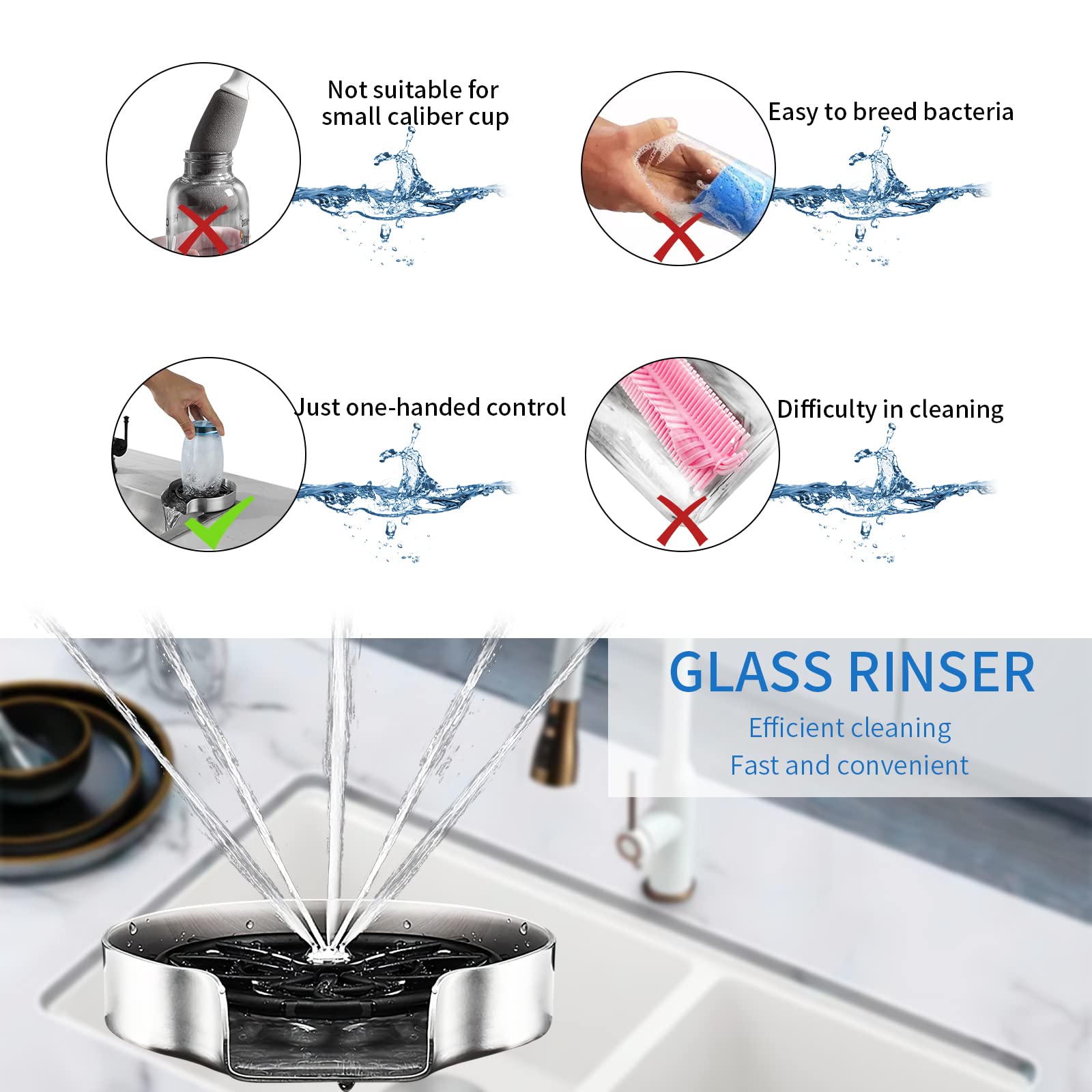 Not suitable for small caliber cup

Easy to breed bacteria

Just one-handed control

Difficulty in cleaning

GLASS RINSER
Efficient cleaning
Fast and convenient