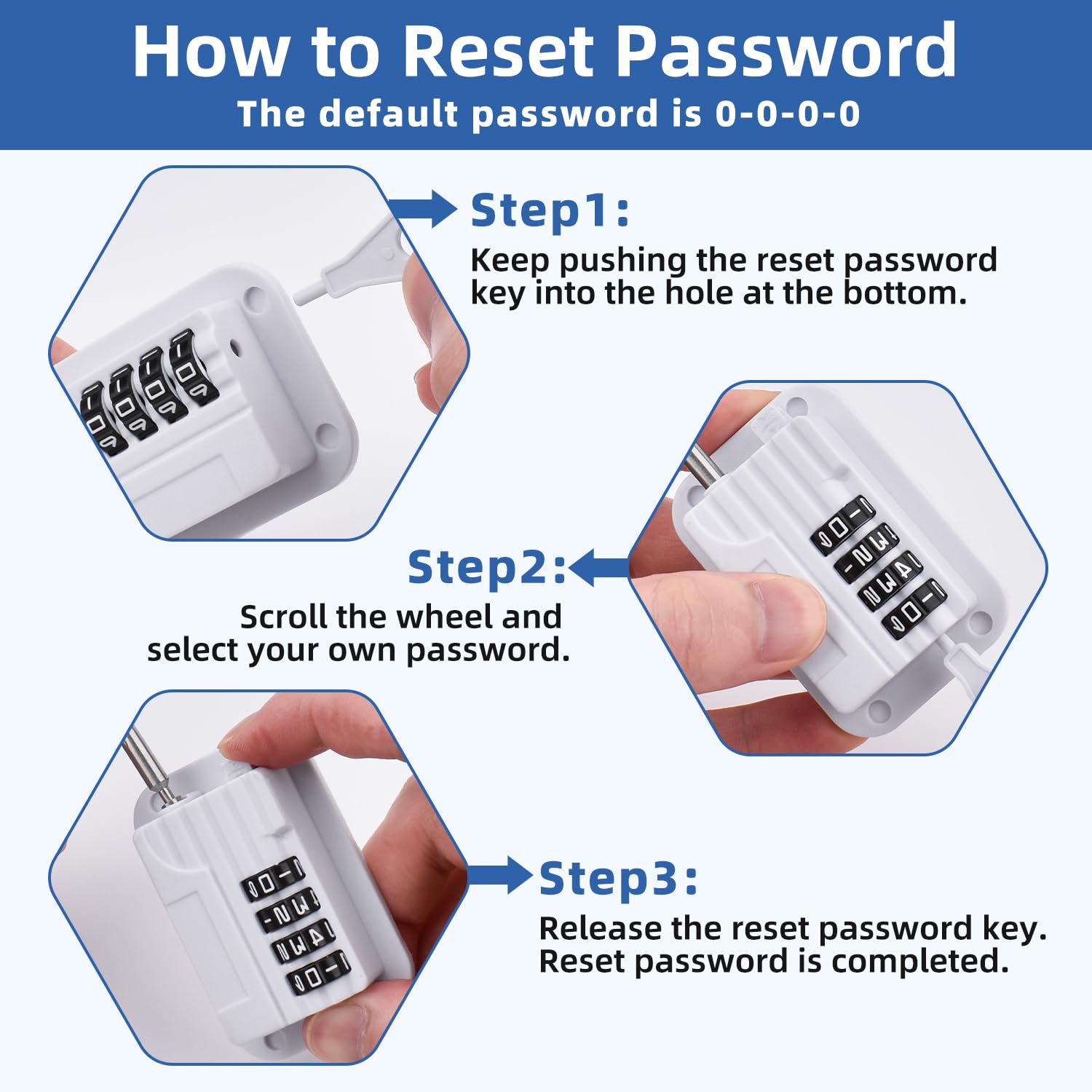 How to Reset Password
The default password is 0-0-0-0

Step1:
Keep pushing the reset password key into the hole at the bottom.

Step2:
Scroll the wheel and select your own password.

Step3:
Release the reset password key. Reset password is completed.