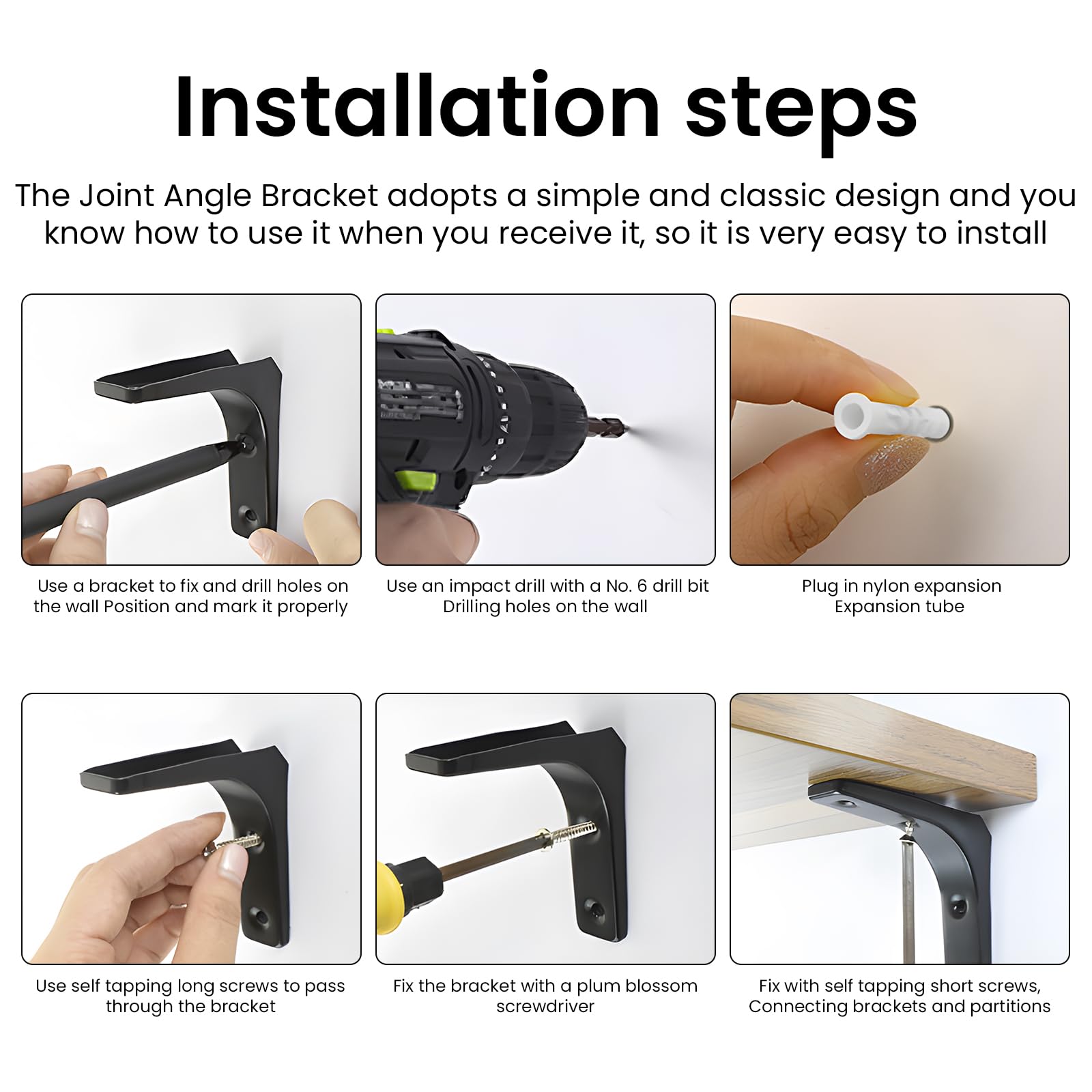 Installation steps

The Joint Angle Bracket adopts a simple and classic design and you know how to use it when you receive it, so it is very easy to install

Use a bracket to fix and drill holes on the wall Position and mark it properly

Use an impact drill with a No. 6 drill bit Drilling holes on the wall

Plug in nylon expansion Expansion tube

Use self tapping long screws to pass through the bracket

Fix the bracket with a plum blossom screwdriver

Fix with self tapping short screws, Connecting brackets and partitions