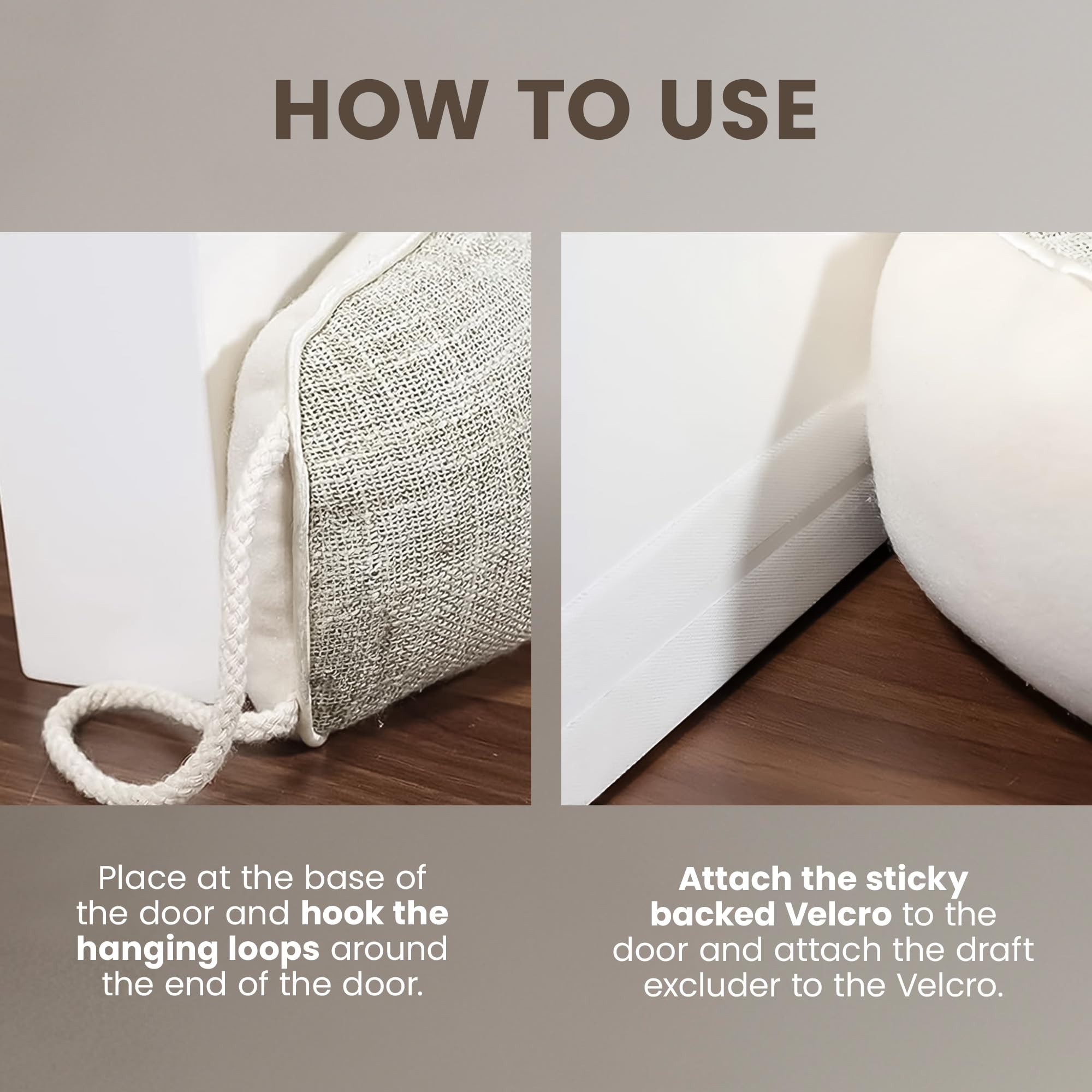 HOW TO USE

Place at the base of the door and hook the hanging loops around the end of the door.

Attach the sticky backed Velcro to the door and attach the draft excluder to the Velcro.