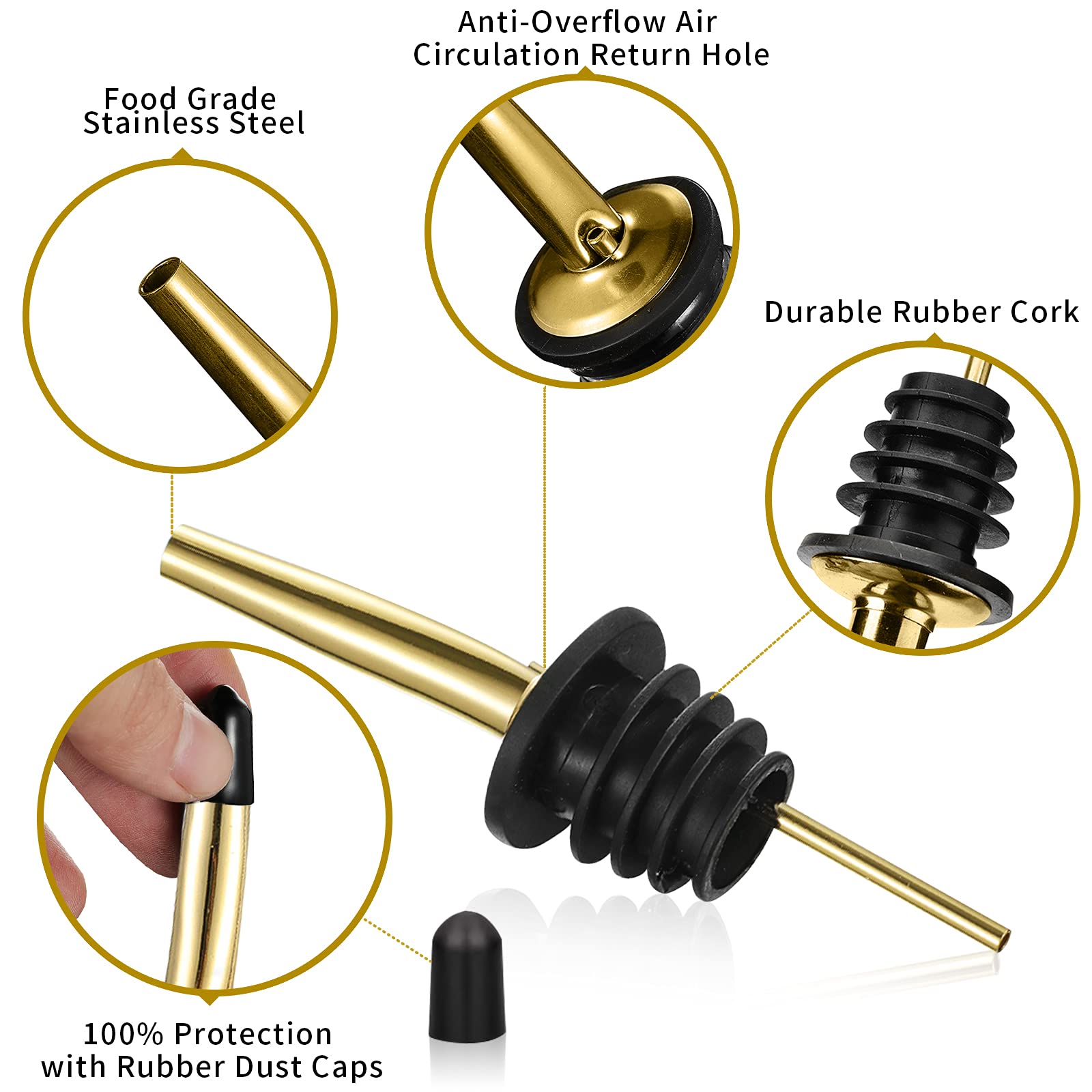 Anti-Overflow Air Circulation Return Hole

Food Grade Stainless Steel

Durable Rubber Cork

100% Protection with Rubber Dust Caps