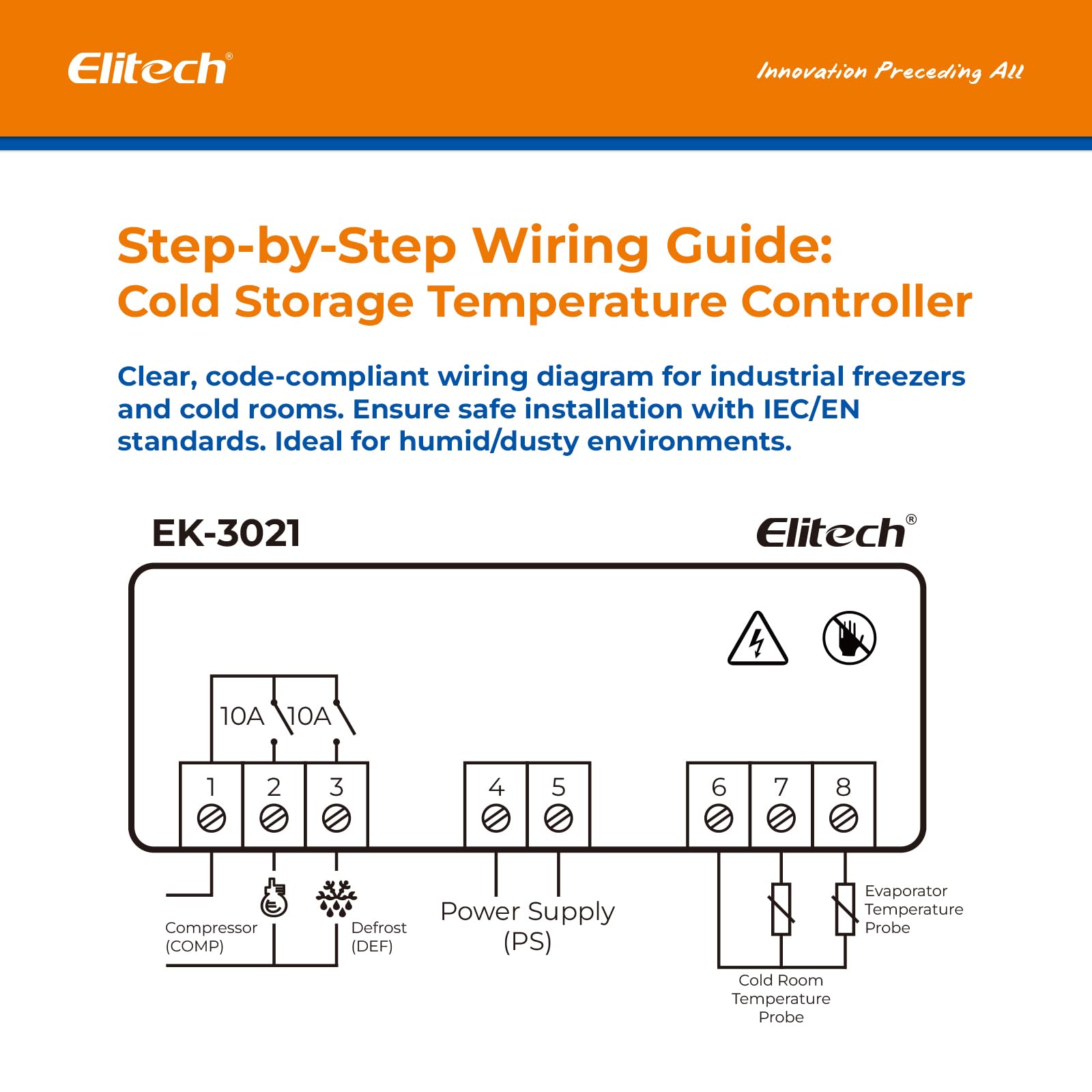 Elitech®

Innovation Preceding All

Step-by-Step Wiring Guide:
Cold Storage Temperature Controller

Clear, code-compliant wiring diagram for industrial freezers and cold rooms. Ensure safe installation with IEC/EN standards. Ideal for humid/dusty environments.

EK-3021

Elitech®

10A 10A

1 2 3

4 5

6 7 8

Compressor (COMP)

Defrost (DEF)

Power Supply (PS)

Evaporator Temperature Probe

Cold Room Temperature Probe