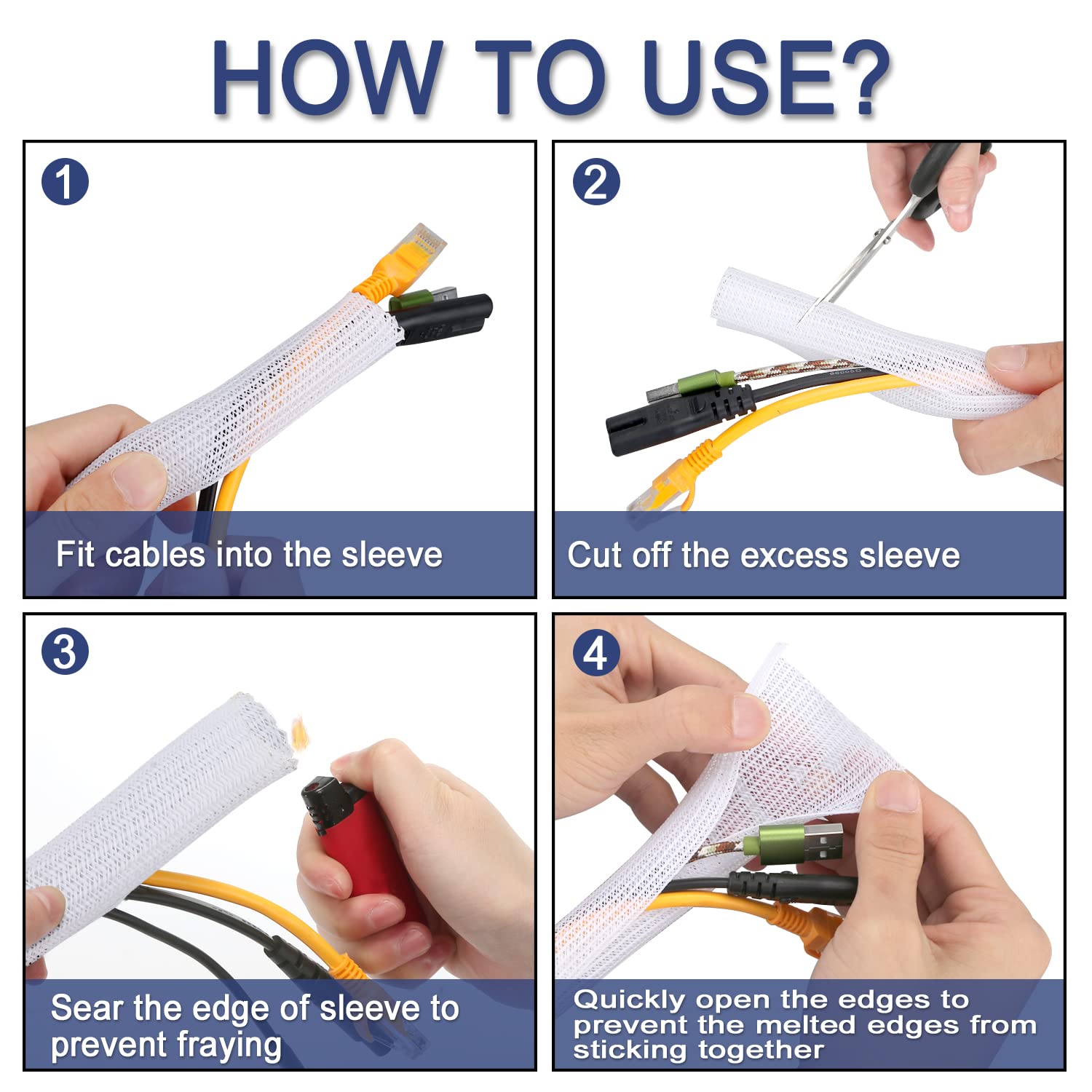 HOW TO USE?

1

Fit cables into the sleeve

2

Cut off the excess sleeve

3

Sear the edge of sleeve to prevent fraying

4

Quickly open the edges to prevent the melted edges from sticking together