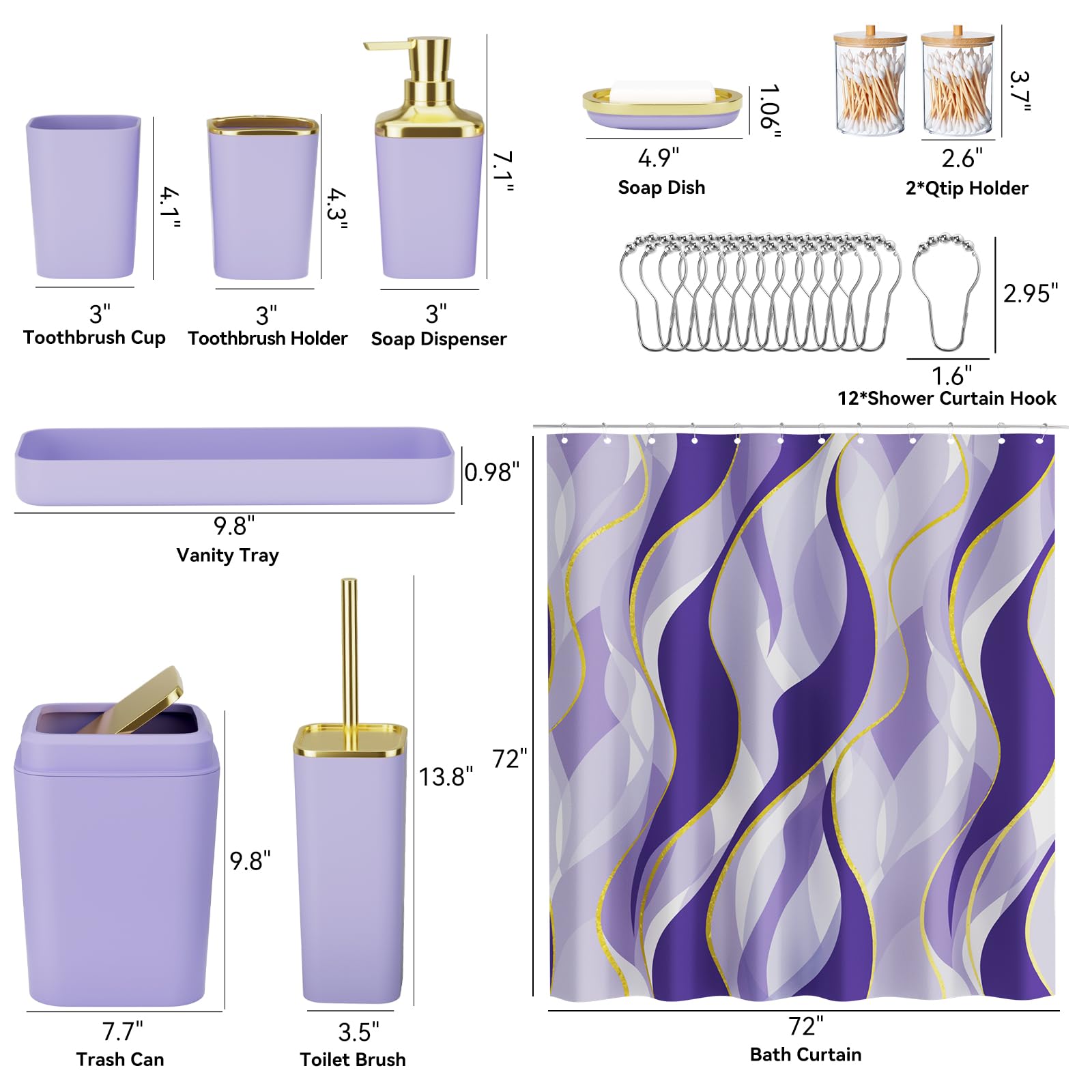 4.1"
3"
Toothbrush Cup

4.3"
3"
Toothbrush Holder

7.1"
3"
Soap Dispenser

1.06"
4.9"
Soap Dish

3.7"
2.6"
2*Qtip Holder

2.95"
1.6"
12*Shower Curtain Hook

0.98"
9.8"
Vanity Tray

9.8"
7.7"
Trash Can

13.8"
3.5"
Toilet Brush

72"
72"
Bath Curtain