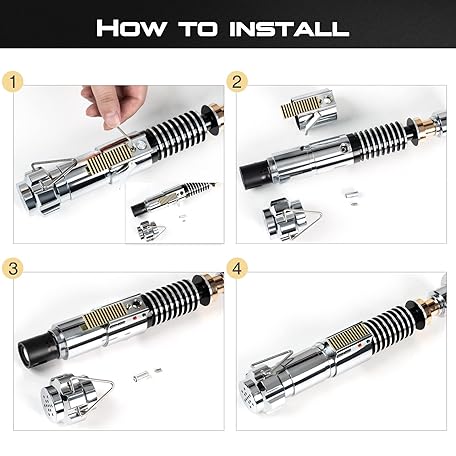 HOW TO INSTALL

1

2

3

4