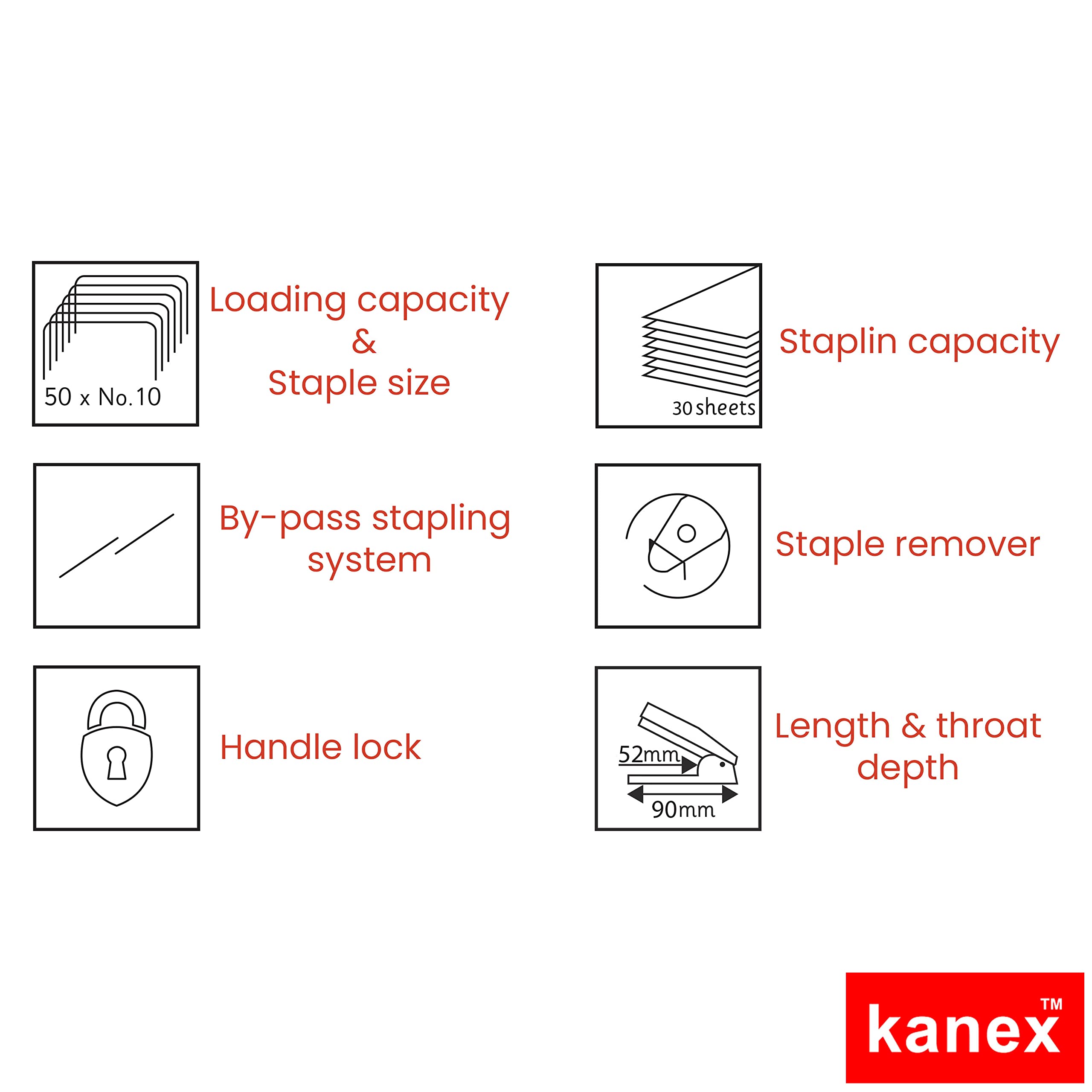 50 x No.10

Loading capacity
&
Staple size

30 sheets

Staplin capacity

By-pass stapling system

Staple remover

Handle lock

52mm
90mm

Length & throat depth

kanex™