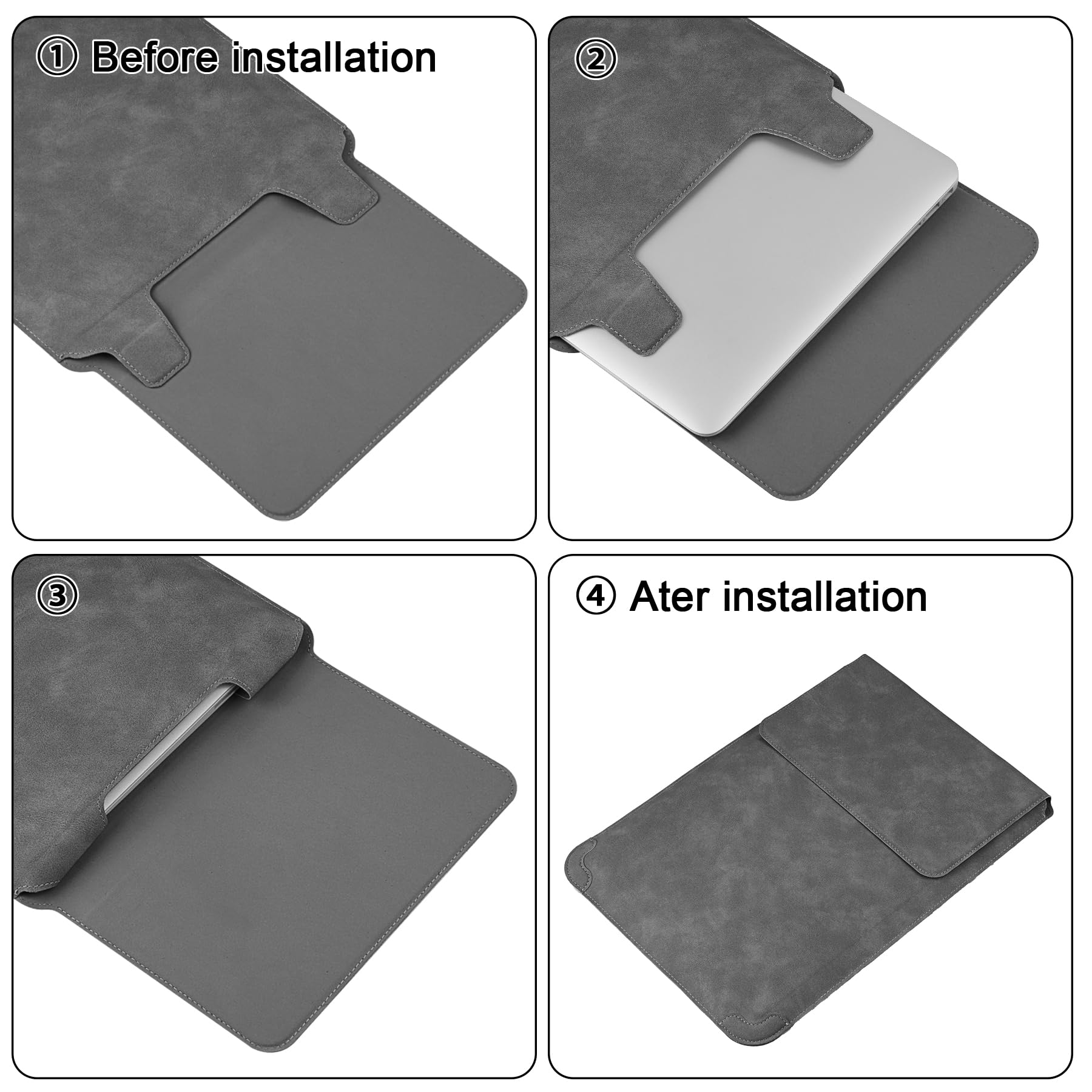 ① Before installation

②

③

④ Ater installation