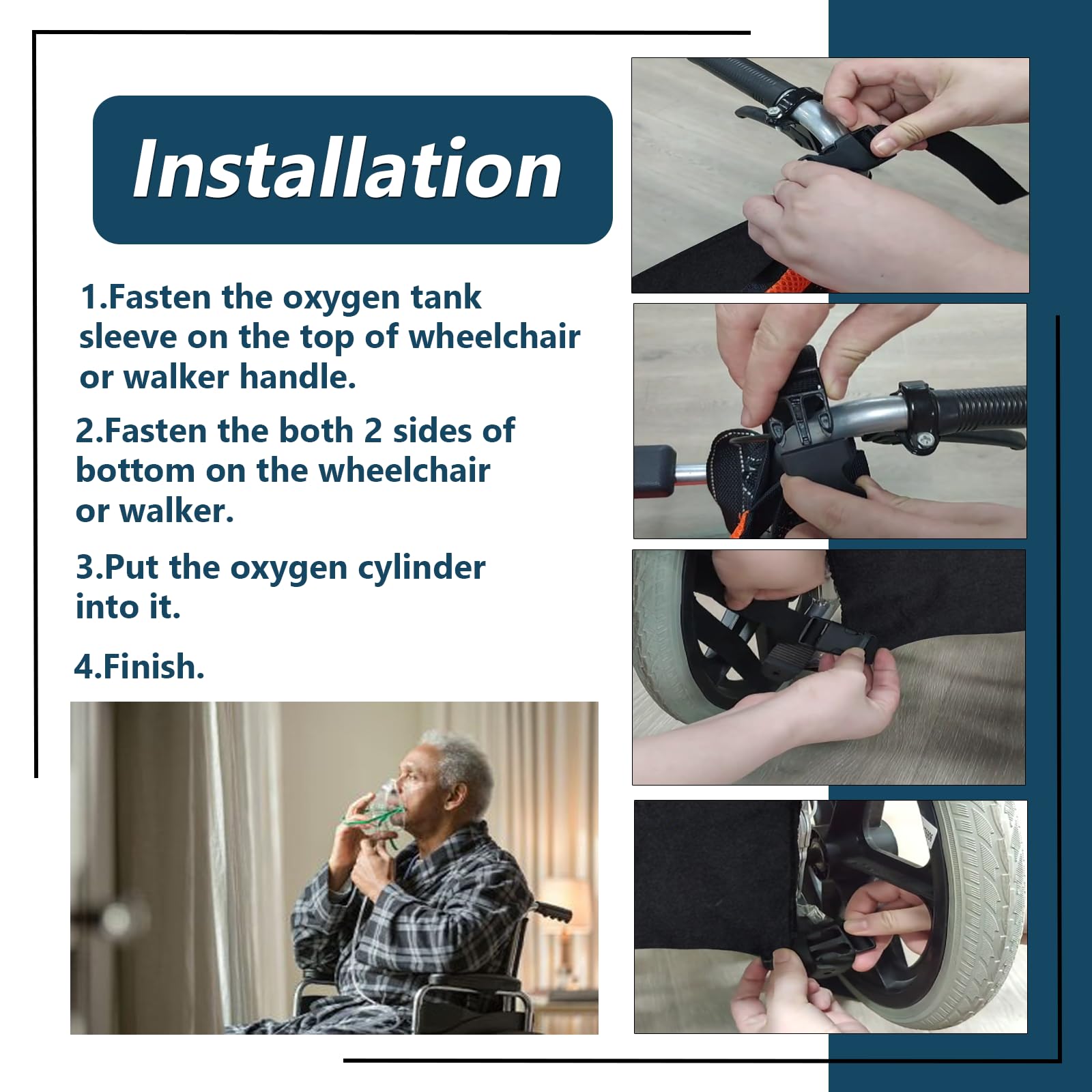 Installation

1.Fasten the oxygen tank sleeve on the top of wheelchair or walker handle.

2.Fasten the both 2 sides of bottom on the wheelchair or walker.

3.Put the oxygen cylinder into it.

4.Finish.