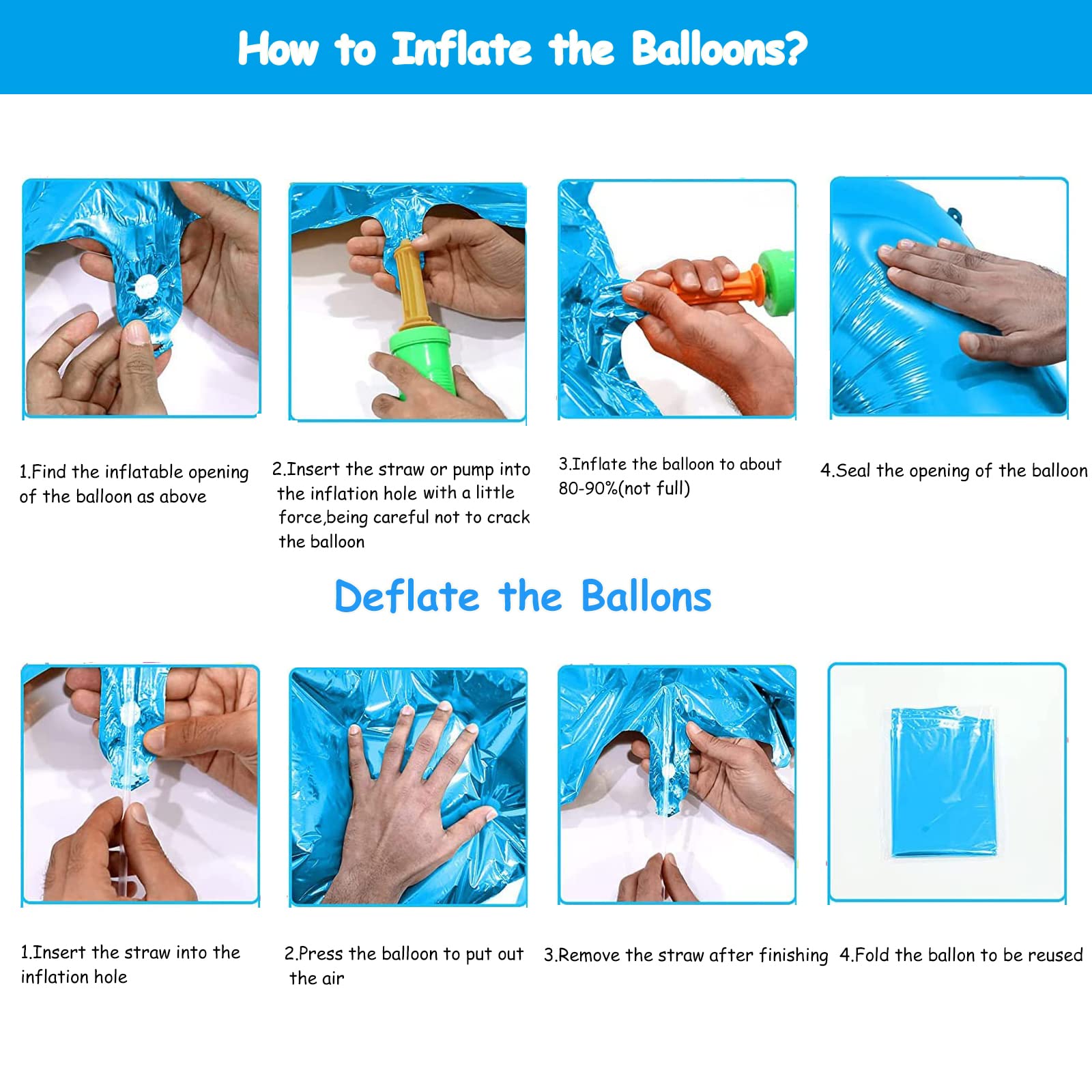 How to Inflate the Balloons?

1.Find the inflatable opening of the balloon as above

2.Insert the straw or pump into the inflation hole with a little force,being careful not to crack the balloon

3.Inflate the balloon to about 80-90%(not full)

4.Seal the opening of the balloon

Deflate the Ballons

1.Insert the straw into the inflation hole

2.Press the balloon to put out the air

3.Remove the straw after finishing

4.Fold the ballon to be reused