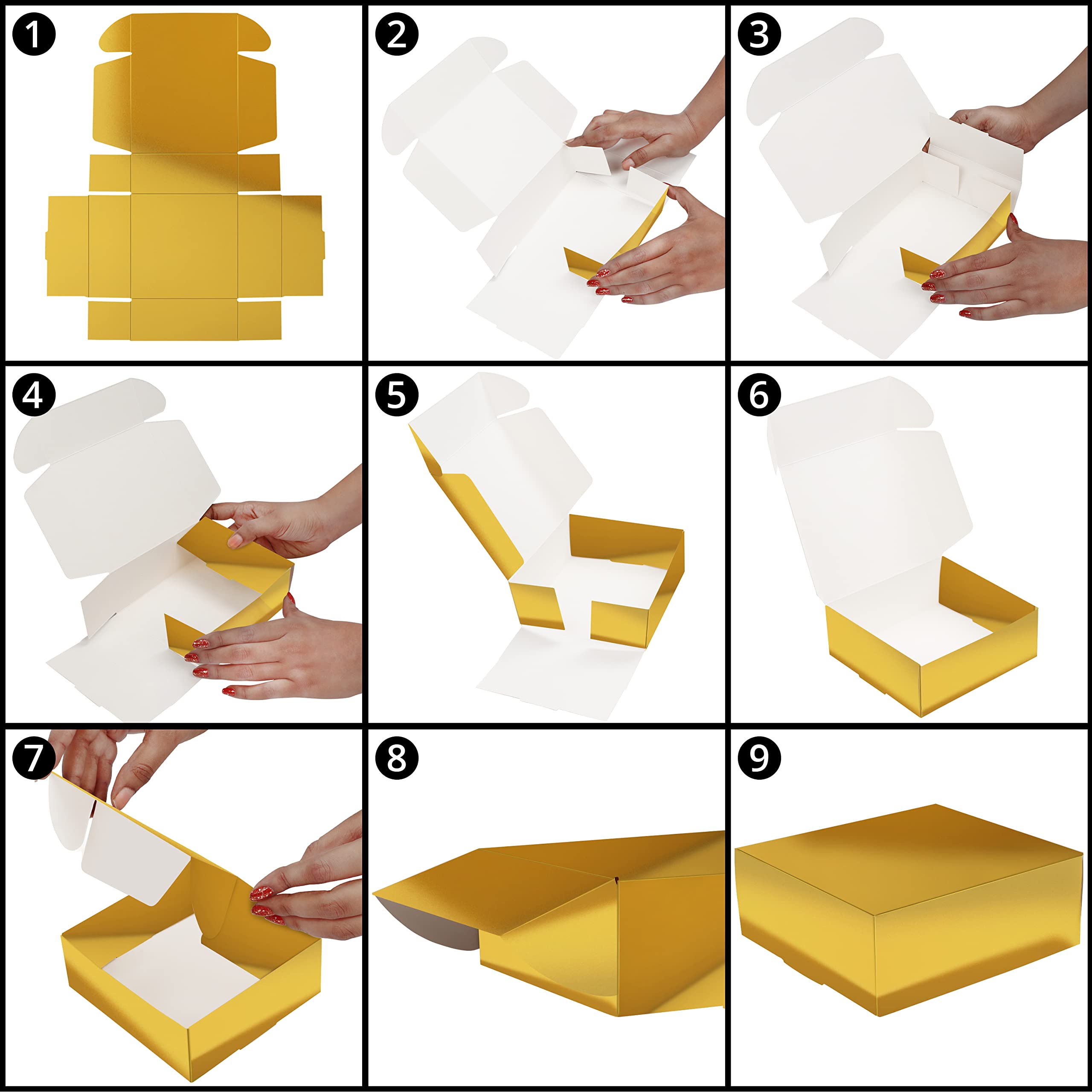 1

2

3

4

5

6

7

8

9