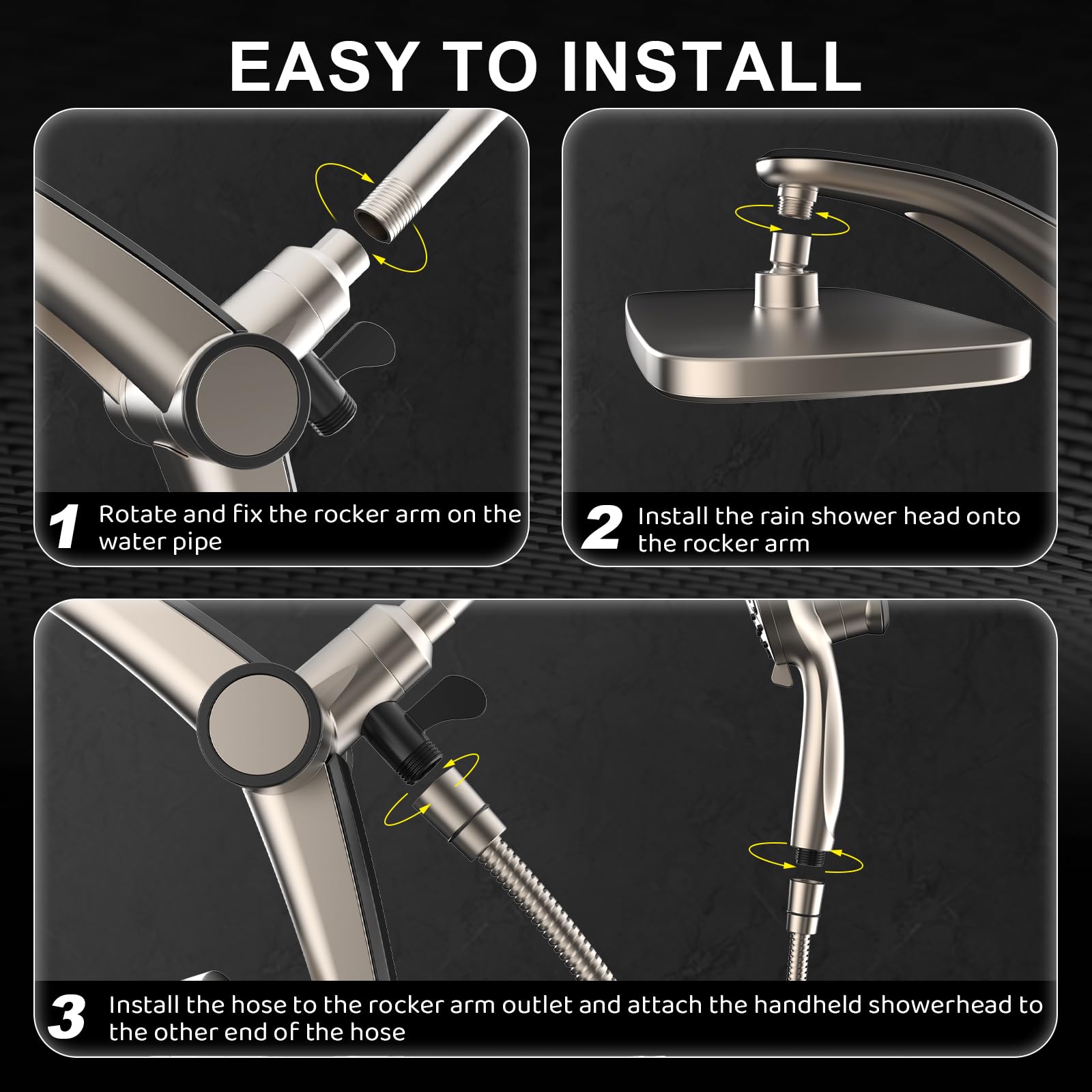 EASY TO INSTALL

1 Rotate and fix the rocker arm on the water pipe

2 Install the rain shower head onto the rocker arm

3 Install the hose to the rocker arm outlet and attach the handheld showerhead to the other end of the hose