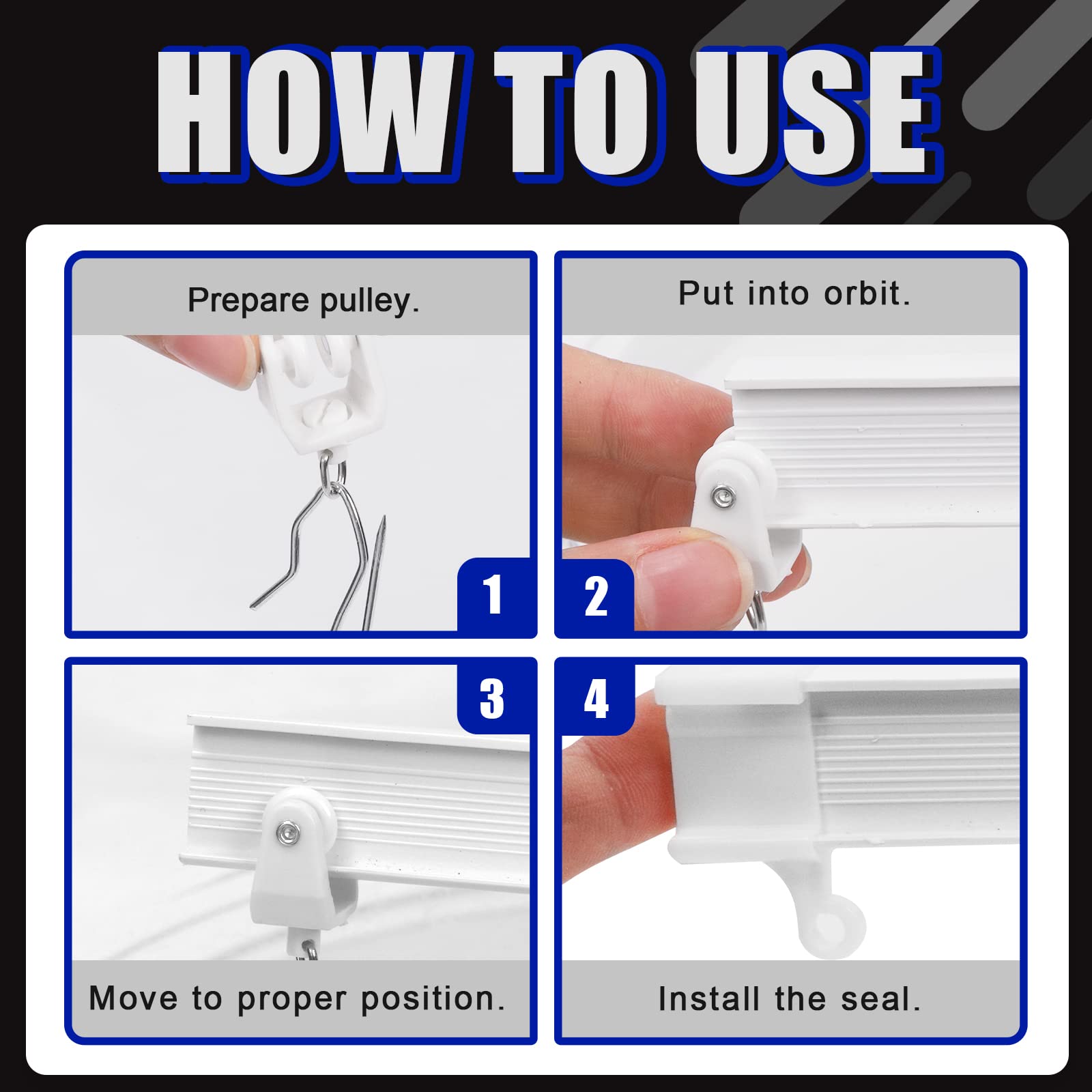 HOW TO USE

Prepare pulley.

1

Put into orbit.

2

3

Move to proper position.

4

Install the seal.