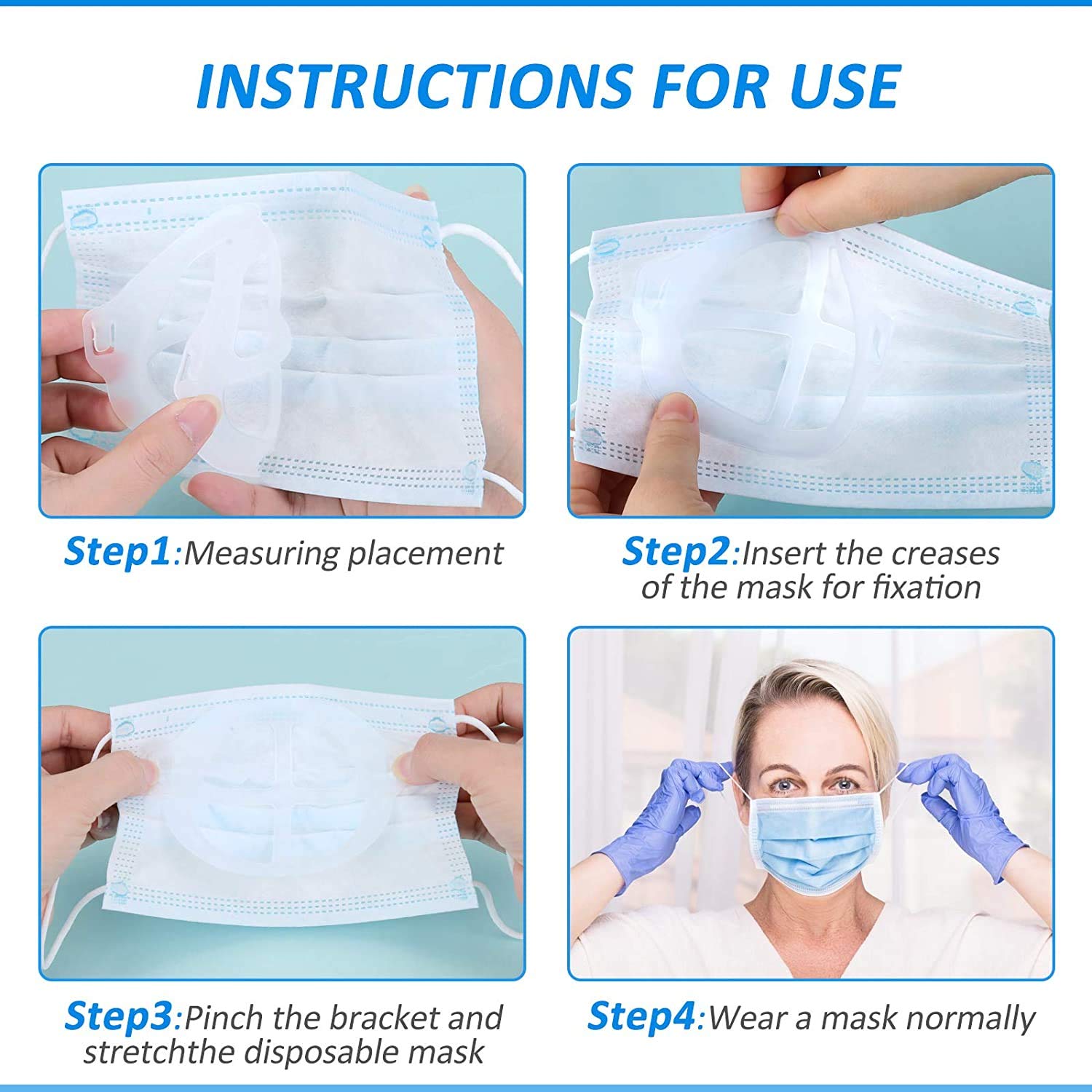 INSTRUCTIONS FOR USE

Step1:Measuring placement

Step2:Insert the creases of the mask for fixation

Step3:Pinch the bracket and stretchthe disposable mask

Step4:Wear a mask normally