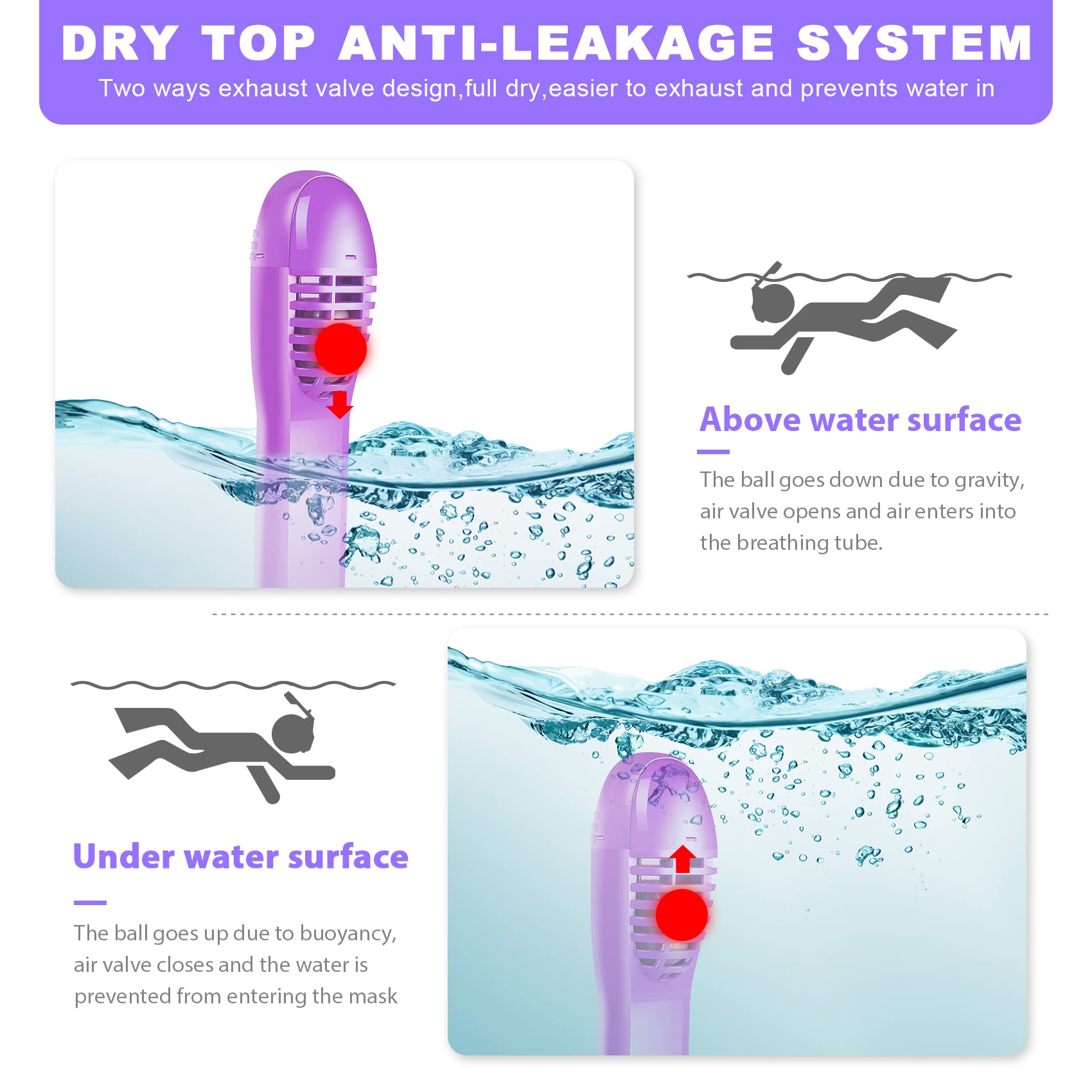 DRY TOP ANTI-LEAKAGE SYSTEM

Two ways exhaust valve design,full dry,easier to exhaust and prevents water in

Above water surface

The ball goes down due to gravity, air valve opens and air enters into the breathing tube.

Under water surface

The ball goes up due to buoyancy, air valve closes and the water is prevented from entering the mask