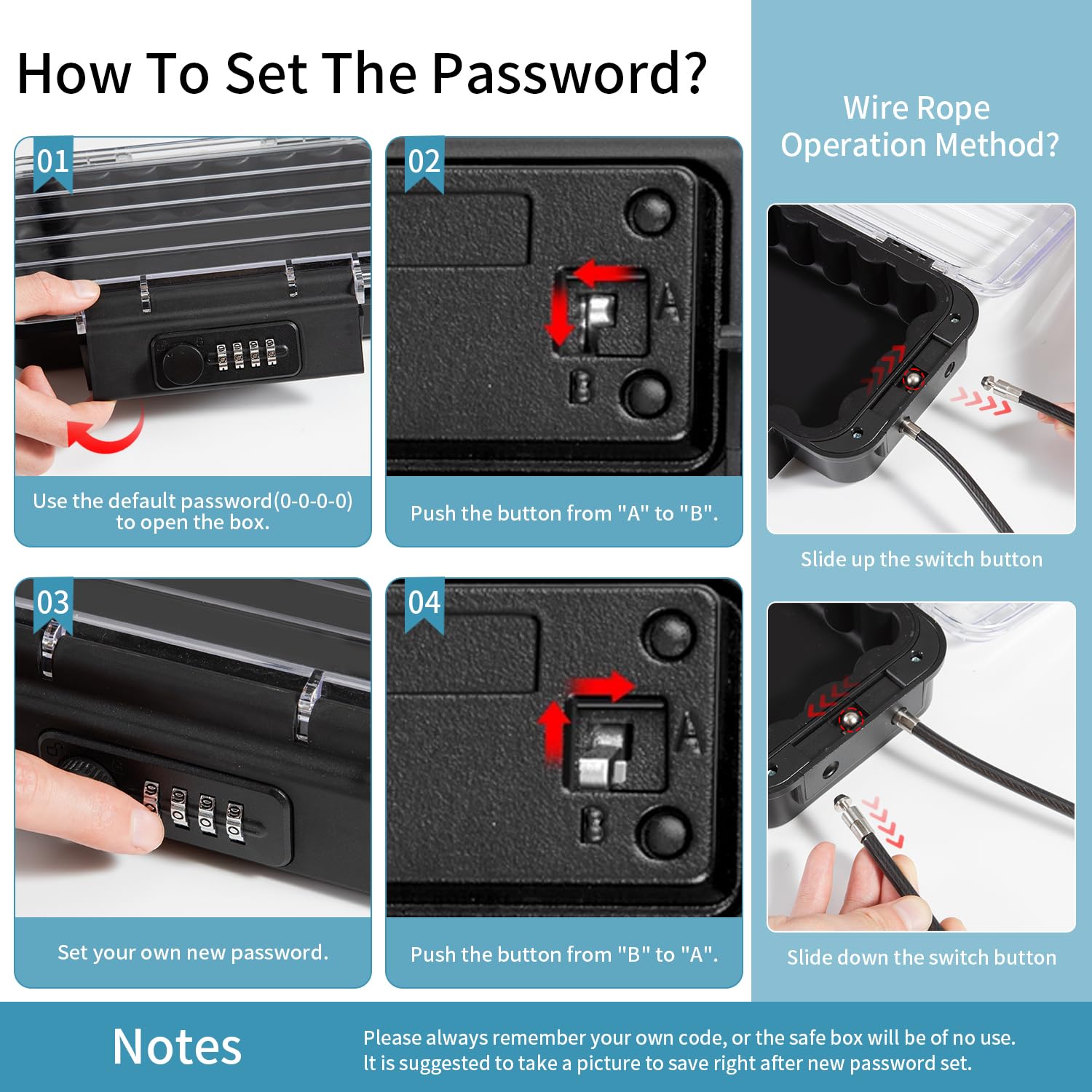 How To Set The Password?

01

Use the default password(0-0-0-0) to open the box.

02

A

B

Push the button from "A" to "B".

03

Set your own new password.

04

A

B

Push the button from "B" to "A".

Wire Rope Operation Method?

Slide up the switch button

Slide down the switch button

Notes

Please always remember your own code, or the safe box will be of no use.
It is suggested to take a picture to save right after new password set.