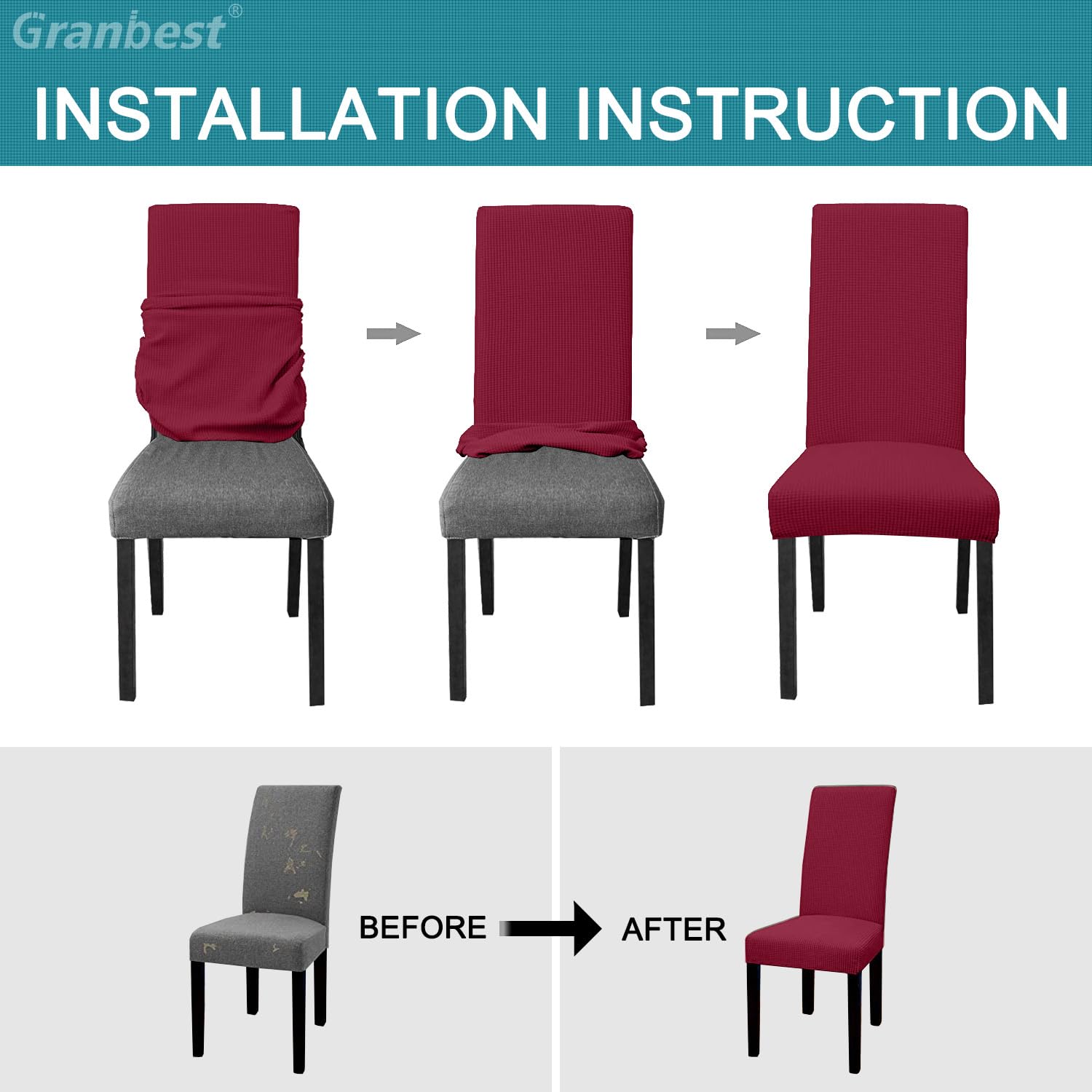 Granbest®

INSTALLATION INSTRUCTION

BEFORE

AFTER