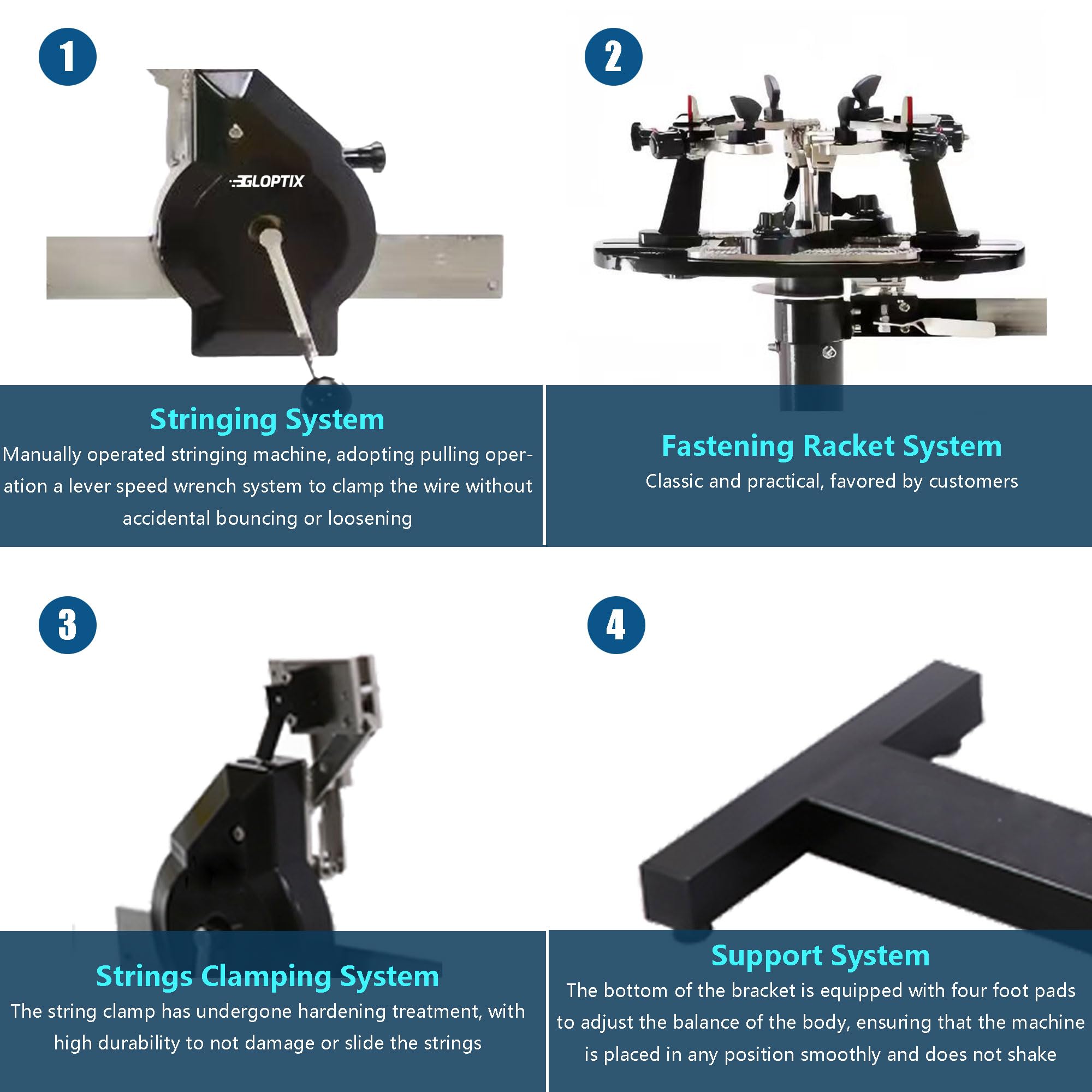 1

GLOPTIX

Stringing System

Manually operated stringing machine, adopting pulling operation a lever speed wrench system to clamp the wire without accidental bouncing or loosening

2

Fastening Racket System

Classic and practical, favored by customers

3

Strings Clamping System

The string clamp has undergone hardening treatment, with high durability to not damage or slide the strings

4

Support System

The bottom of the bracket is equipped with four foot pads to adjust the balance of the body, ensuring that the machine is placed in any position smoothly and does not shake