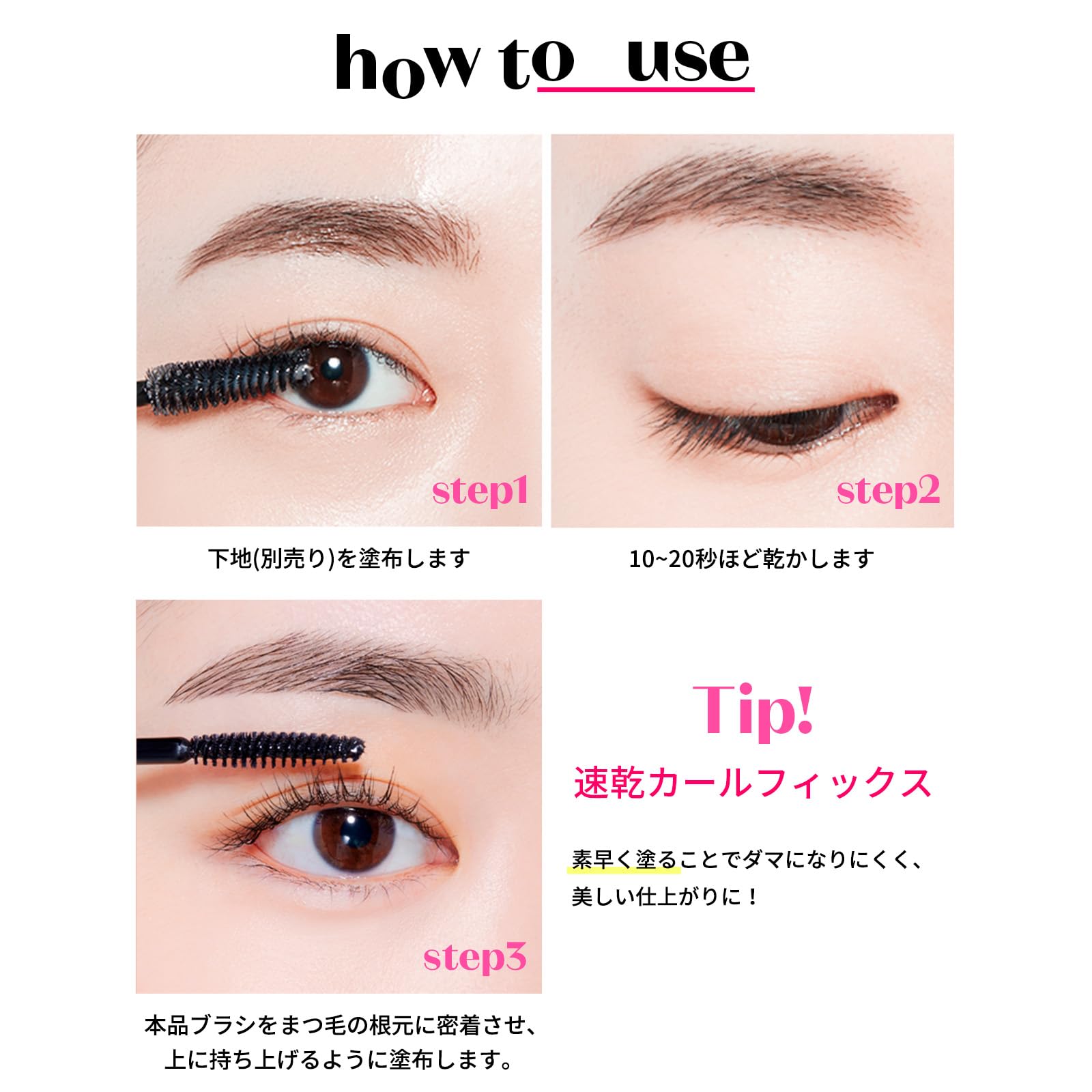 how to use

step1

下地(別売り)を塗布します

step2

10~20秒ほど乾かします

step3

本品ブラシをまつ毛の根元に密着させ、上に持ち上げるように塗布します。

Tip!

速乾カールフィックス

素早く塗ることでダマになりにくく、美しい仕上がりに！