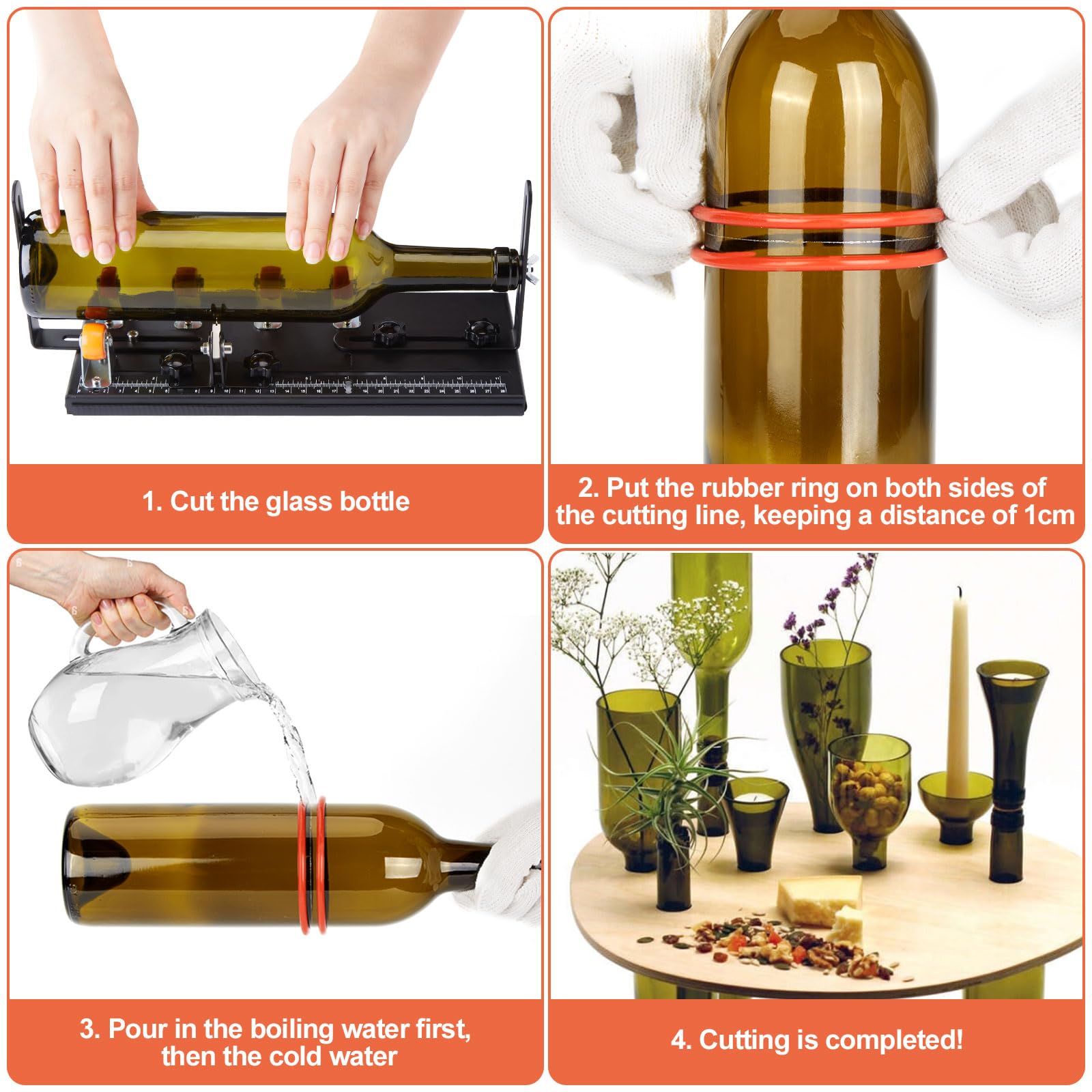 1. Cut the glass bottle

2. Put the rubber ring on both sides of the cutting line, keeping a distance of 1cm

3. Pour in the boiling water first, then the cold water

4. Cutting is completed!