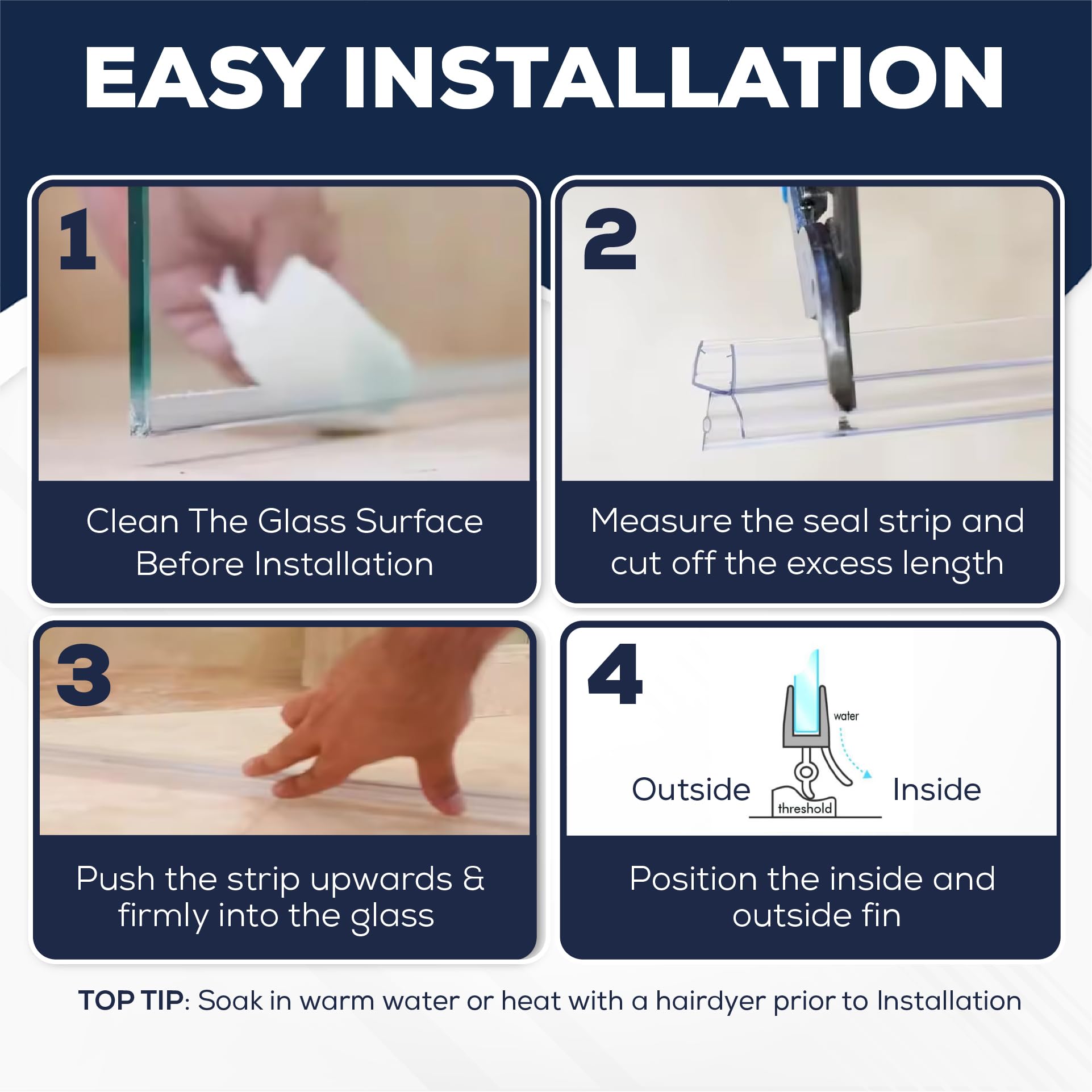 EASY INSTALLATION

1

Clean The Glass Surface Before Installation

2

Measure the seal strip and cut off the excess length

3

Push the strip upwards & firmly into the glass

4

water

Outside

threshold

Inside

Position the inside and outside fin

TOP TIP: Soak in warm water or heat with a hairdyer prior to Installation